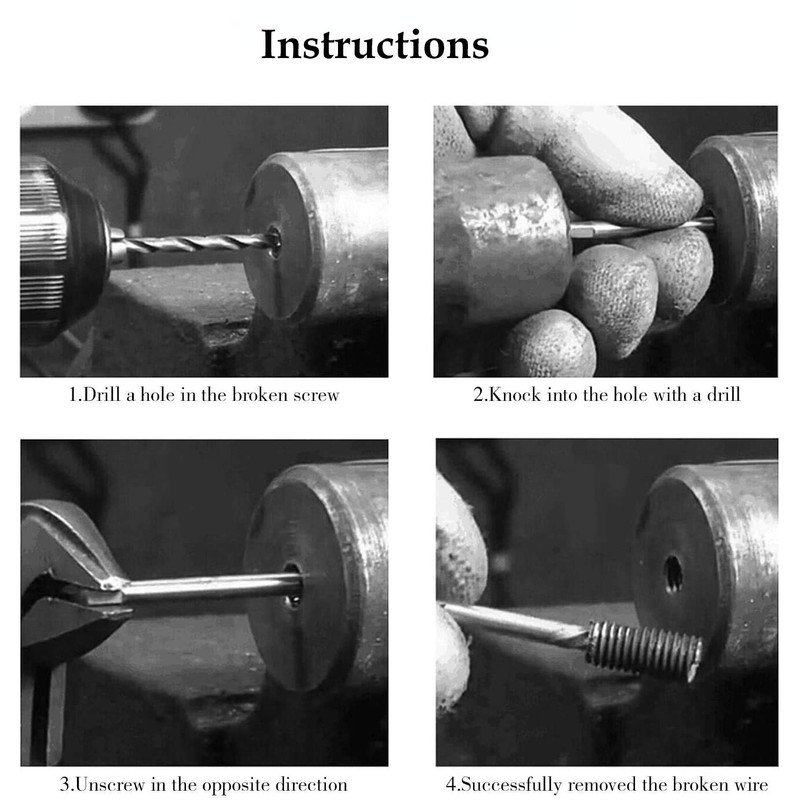 Instructions

1.Drill a hole in the broken screw

2.Knock into the hole with a drill

3.Unscrew in the opposite direction

4.Successfully removed the broken wire