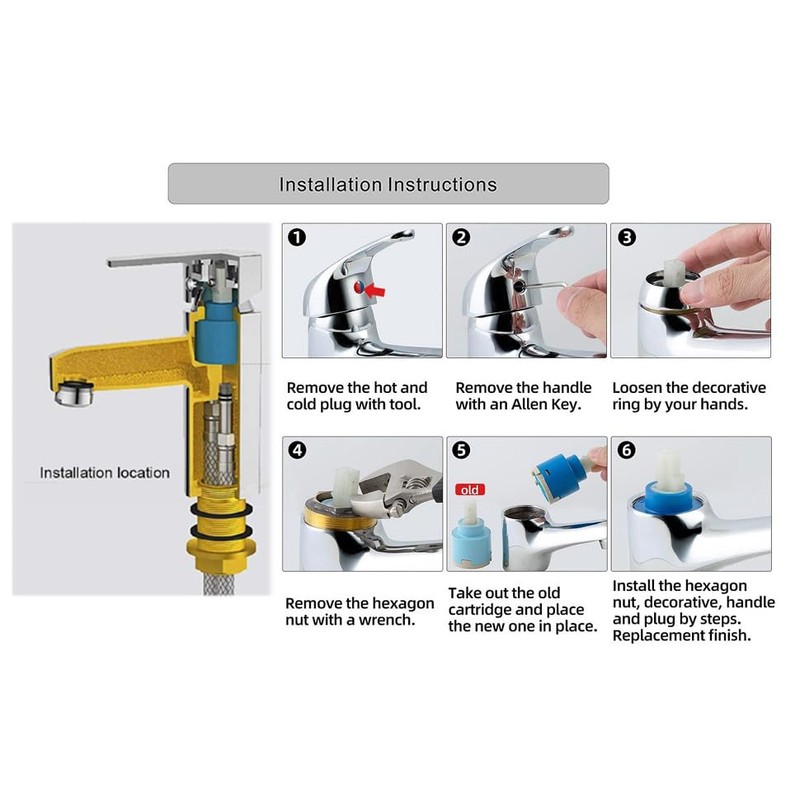 Installation Instructions

Installation location

1
Remove the hot and cold plug with tool.

2
Remove the handle with an Allen Key.

3
Loosen the decorative ring by your hands.

4
Remove the hexagon nut with a wrench.

5
old
Take out the old cartridge and place the new one in place.

6
Install the hexagon nut, decorative, handle and plug by steps. Replacement finish.