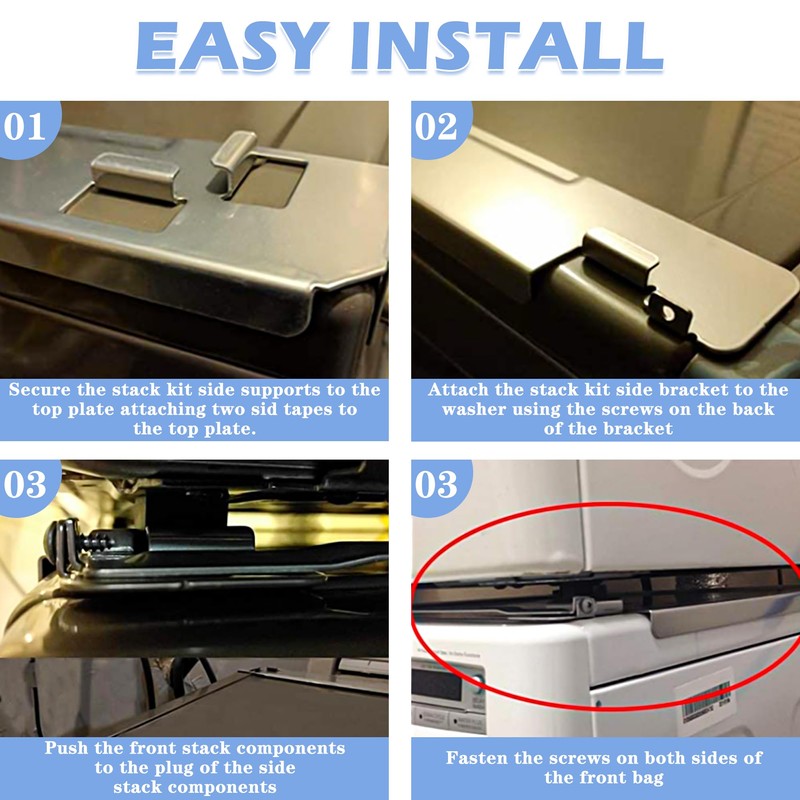 EASY INSTALL

01

Secure the stack kit side supports to the top plate attaching two sid tapes to the top plate.

02

Attach the stack kit side bracket to the washer using the screws on the back of the bracket

03

Push the front stack components to the plug of the side stack components

03

Fasten the screws on both sides of the front bag