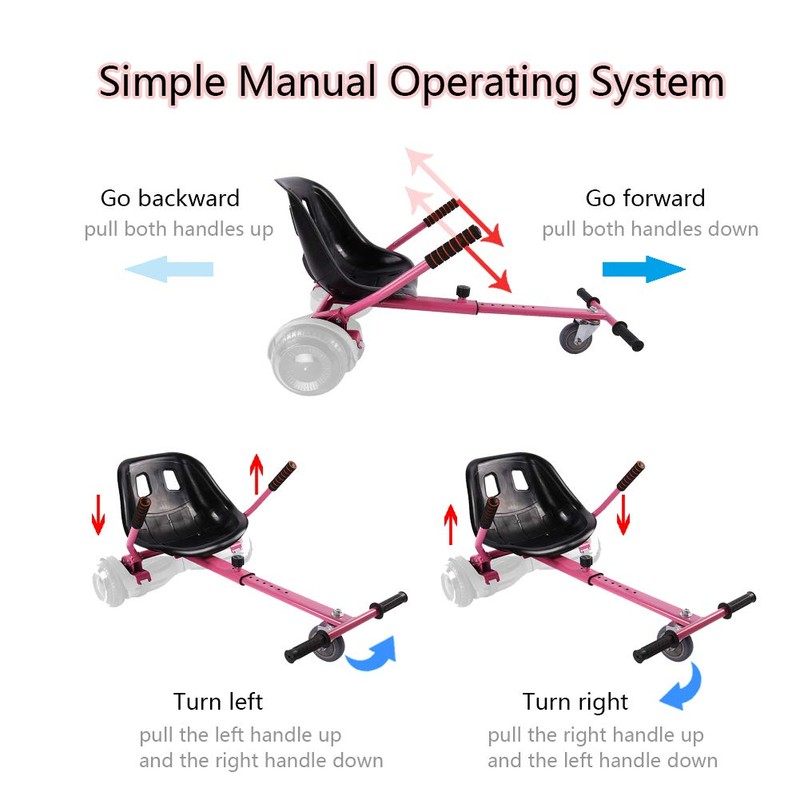 Simple Manual Operating System

Go backward
pull both handles up

Go forward
pull both handles down

Turn left
pull the left handle up and the right handle down

Turn right
pull the right handle up and the left handle down