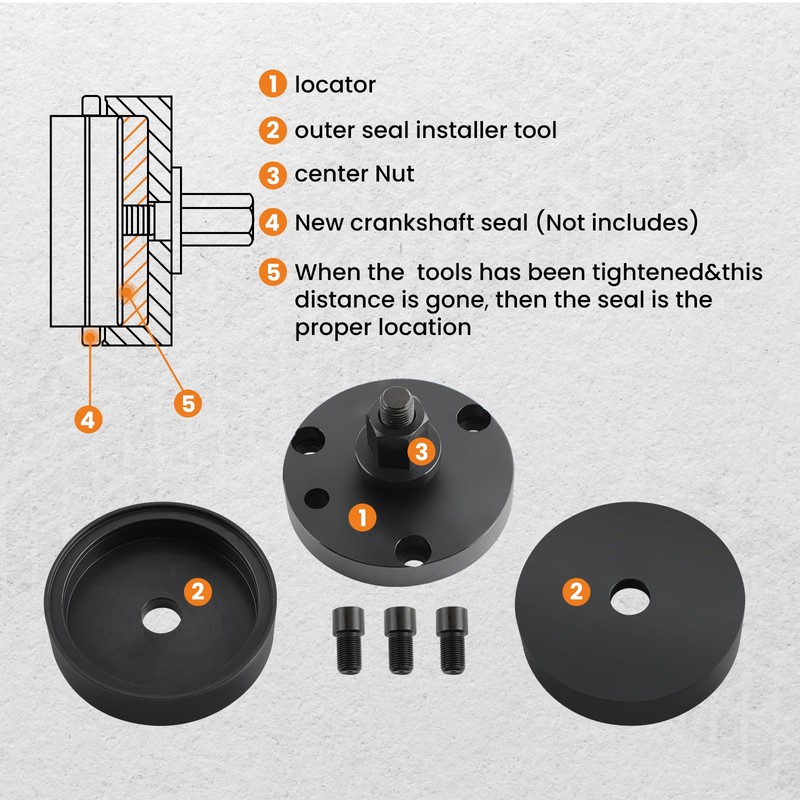 1 locator

2 outer seal installer tool

3 center Nut

4 New crankshaft seal (Not includes)

5 When the tools has been tightened&this distance is gone, then the seal is the proper location

4

5

3

1

2

2