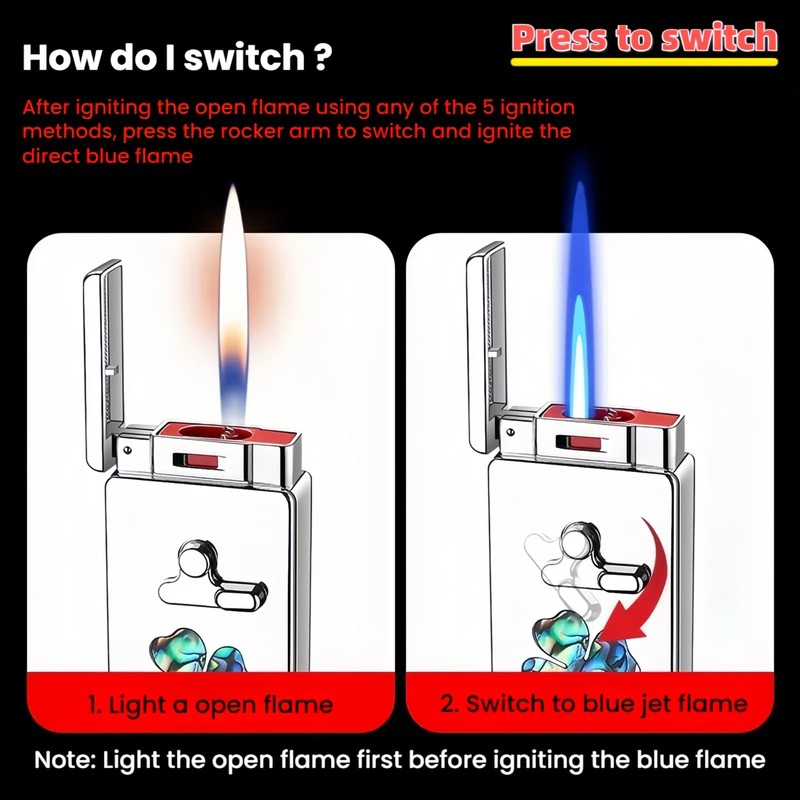 How do I switch ?

Press to switch

After igniting the open flame using any of the 5 ignition methods, press the rocker arm to switch and ignite the direct blue flame

1. Light a open flame

2. Switch to blue jet flame

Note: Light the open flame first before igniting the blue flame