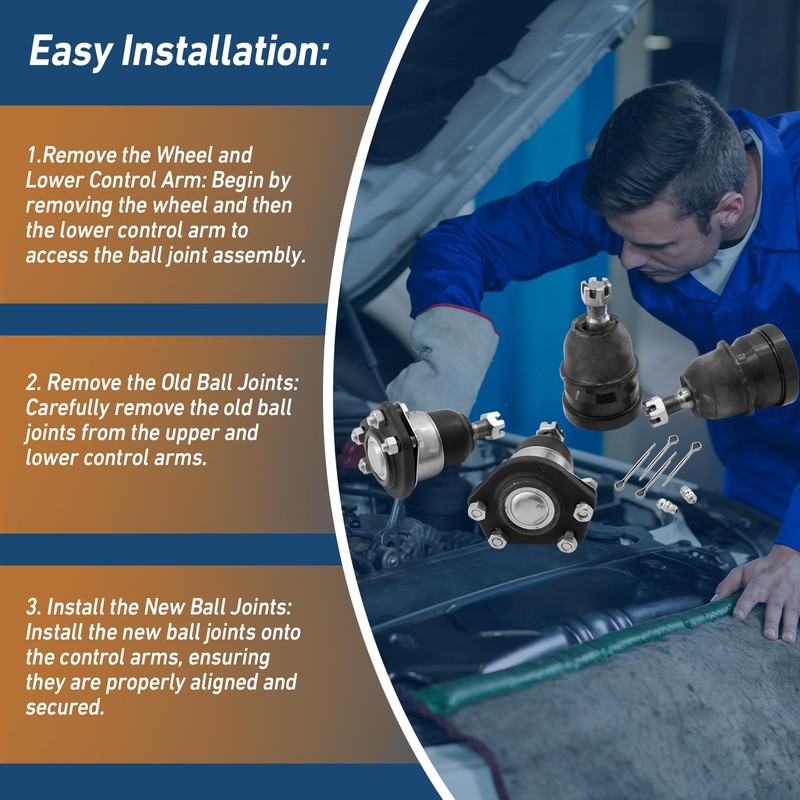 Easy Installation:

1.Remove the Wheel and Lower Control Arm: Begin by removing the wheel and then the lower control arm to access the ball joint assembly.

2. Remove the Old Ball Joints: Carefully remove the old ball joints from the upper and lower control arms.

3. Install the New Ball Joints: Install the new ball joints onto the control arms, ensuring they are properly aligned and secured.