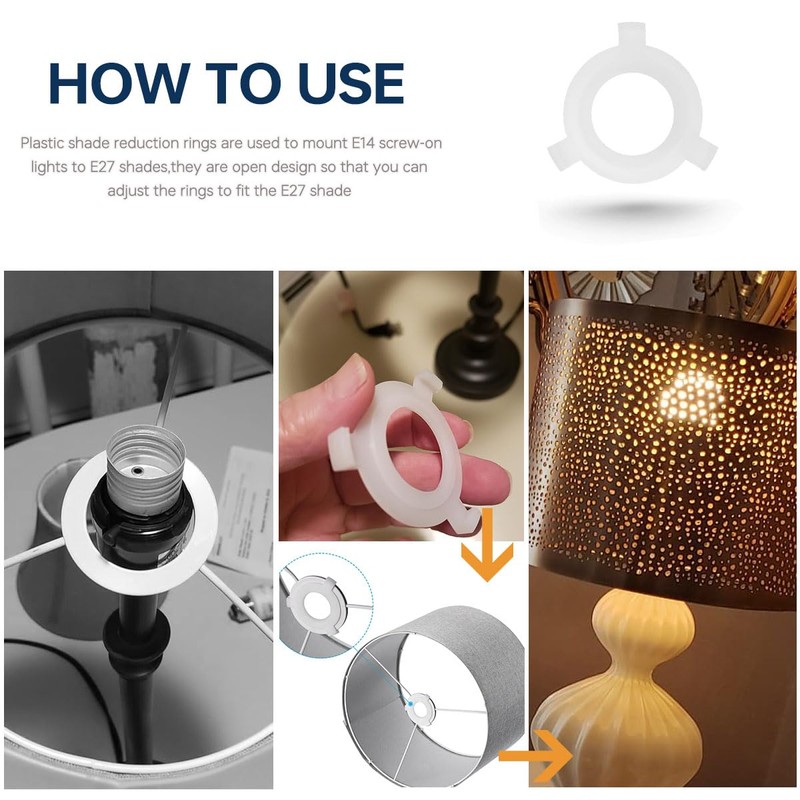 HOW TO USE

Plastic shade reduction rings are used to mount E14 screw-on lights to E27 shades,they are open design so that you can adjust the rings to fit the E27 shade