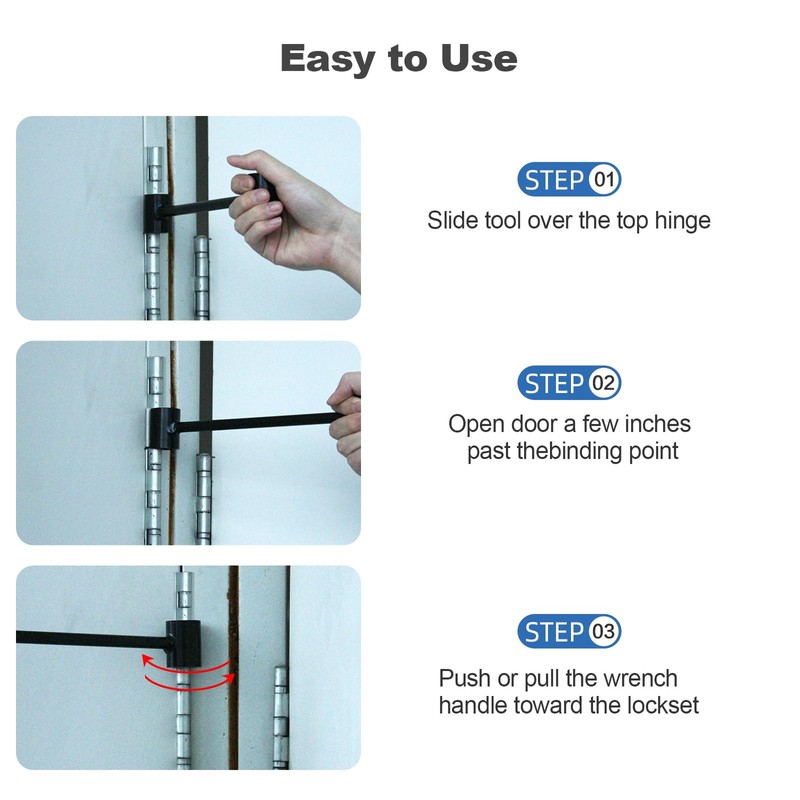 Easy to Use

STEP 01
Slide tool over the top hinge

STEP 02
Open door a few inches past thebinding point

STEP 03
Push or pull the wrench handle toward the lockset