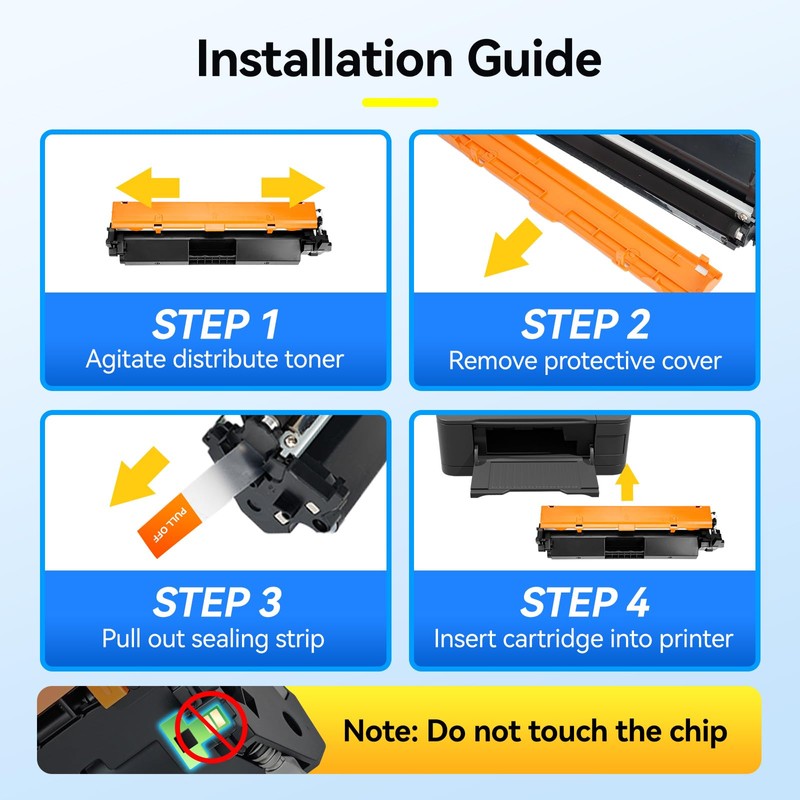 Installation Guide

STEP 1
Agitate distribute toner

STEP 2
Remove protective cover

PULL OFF

STEP 3
Pull out sealing strip

STEP 4
Insert cartridge into printer

Note: Do not touch the chip