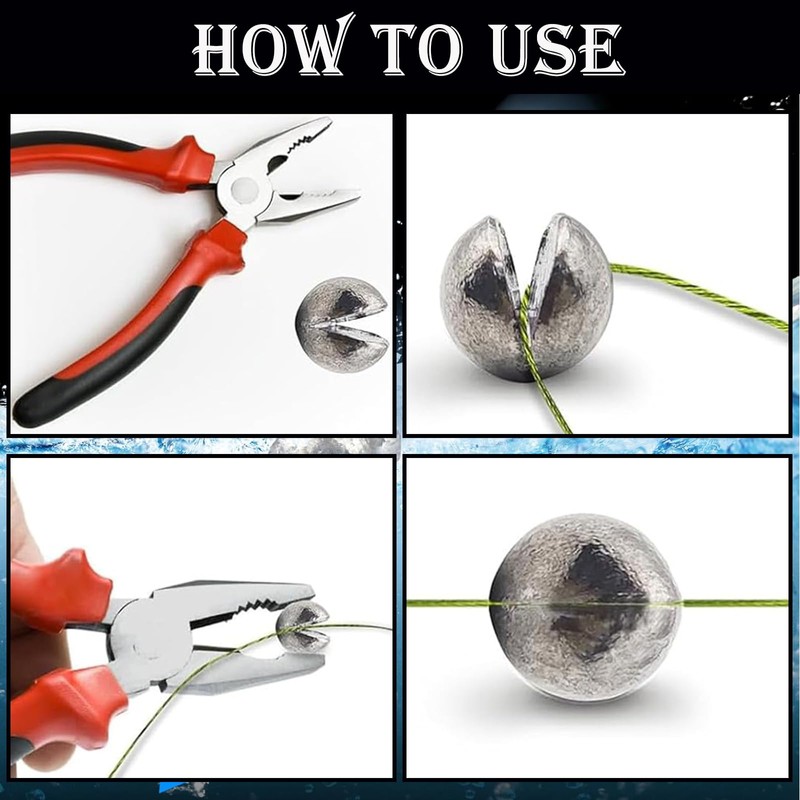 HOW TO USE