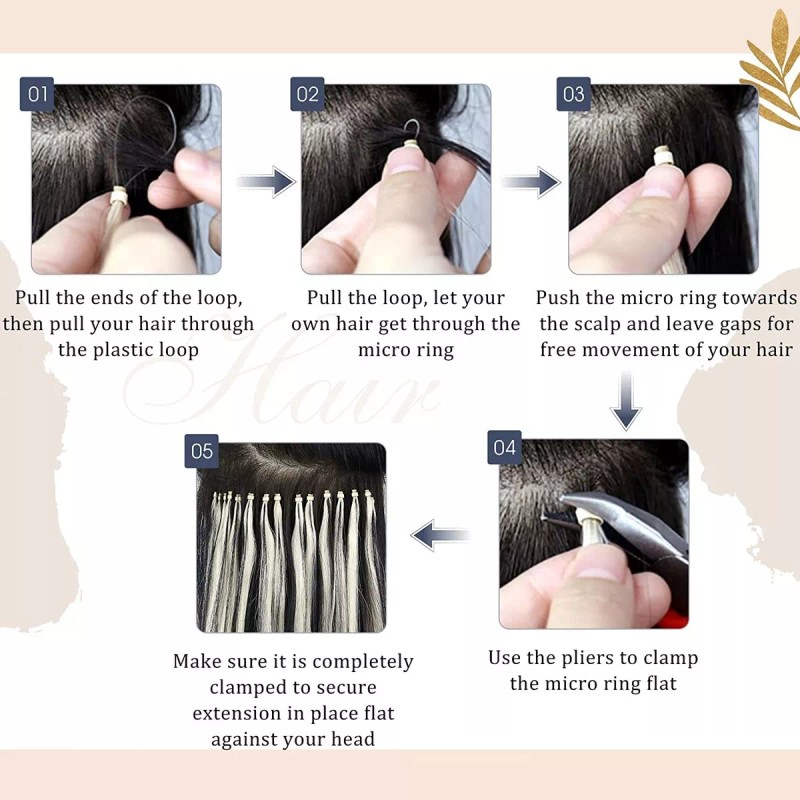 01

Pull the ends of the loop, then pull your hair through the plastic loop

02

Pull the loop, let your own hair get through the micro ring

03

Push the micro ring towards the scalp and leave gaps for free movement of your hair

Hair

04

Use the pliers to clamp the micro ring flat

05

Make sure it is completely clamped to secure extension in place flat against your head