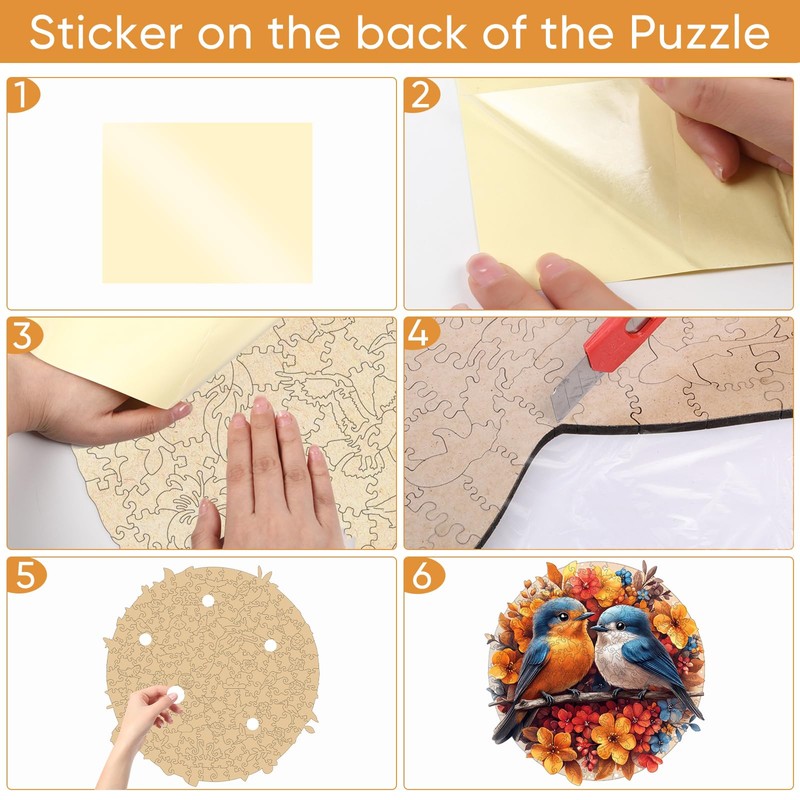 Sticker on the back of the Puzzle

1

2

3

4

5

6