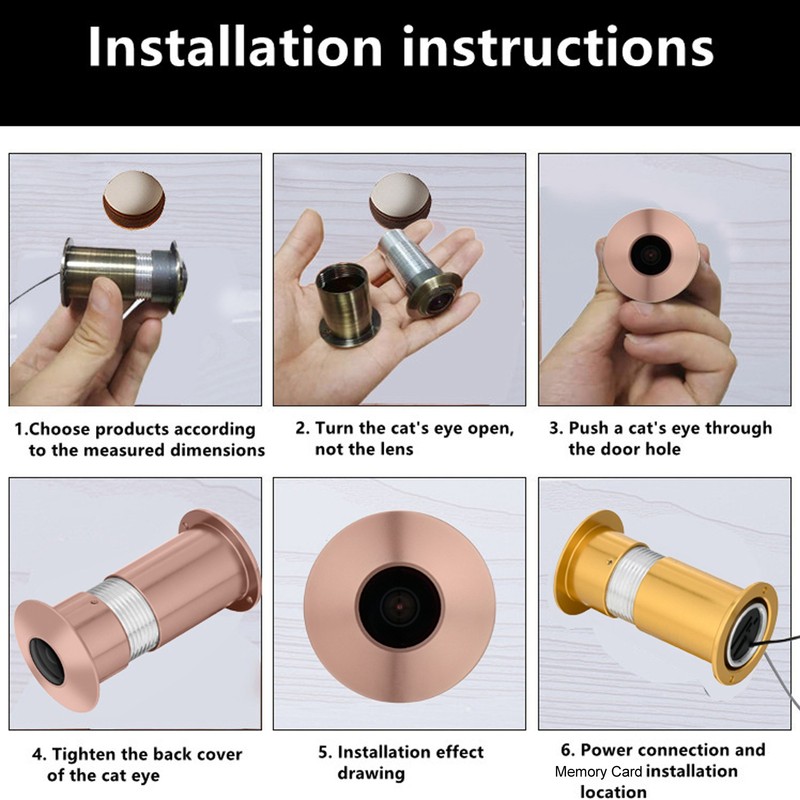 Installation instructions

1.Choose products according to the measured dimensions

2. Turn the cat's eye open, not the lens

3. Push a cat's eye through the door hole

4. Tighten the back cover of the cat eye

5. Installation effect drawing

6. Power connection and Memory Card installation location