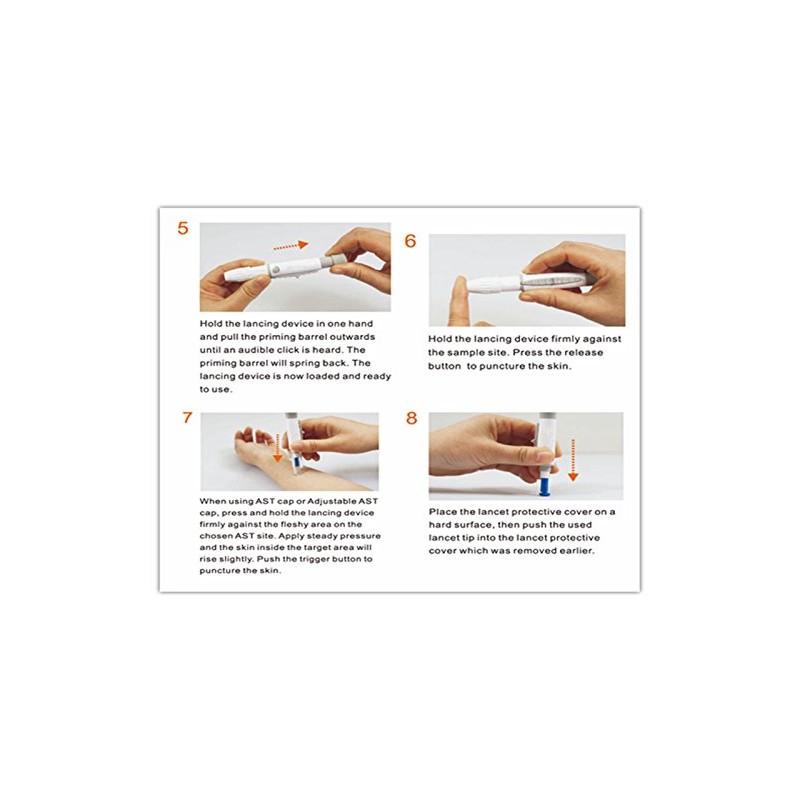 5

Hold the lancing device in one hand and pull the priming barrel outwards until an audible click is heard. The priming barrel will spring back. The lancing device is now loaded and ready to use.

6

Hold the lancing device firmly against the sample site. Press the release button to puncture the skin.

7

When using AST cap or Adjustable AST cap, press and hold the lancing device firmly against the fleshy area on the chosen AST site. Apply steady pressure and the skin inside the target area will rise slightly. Push the trigger button to puncture the skin.

8

Place the lancet protective cover on a hard surface, then push the used lancet tip into the lancet protective cover which was removed earlier.