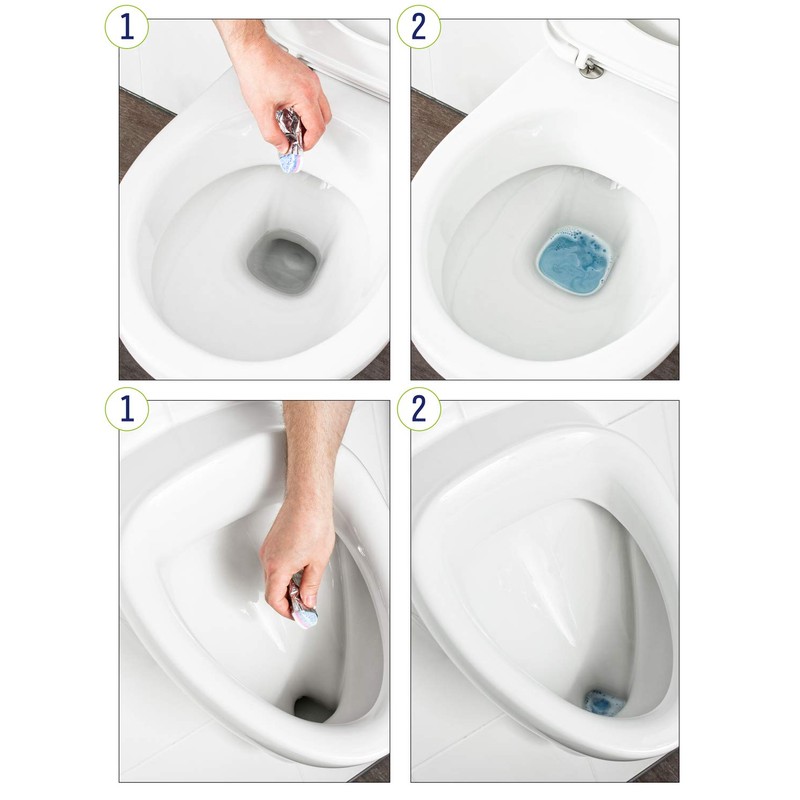 1

2

1

2