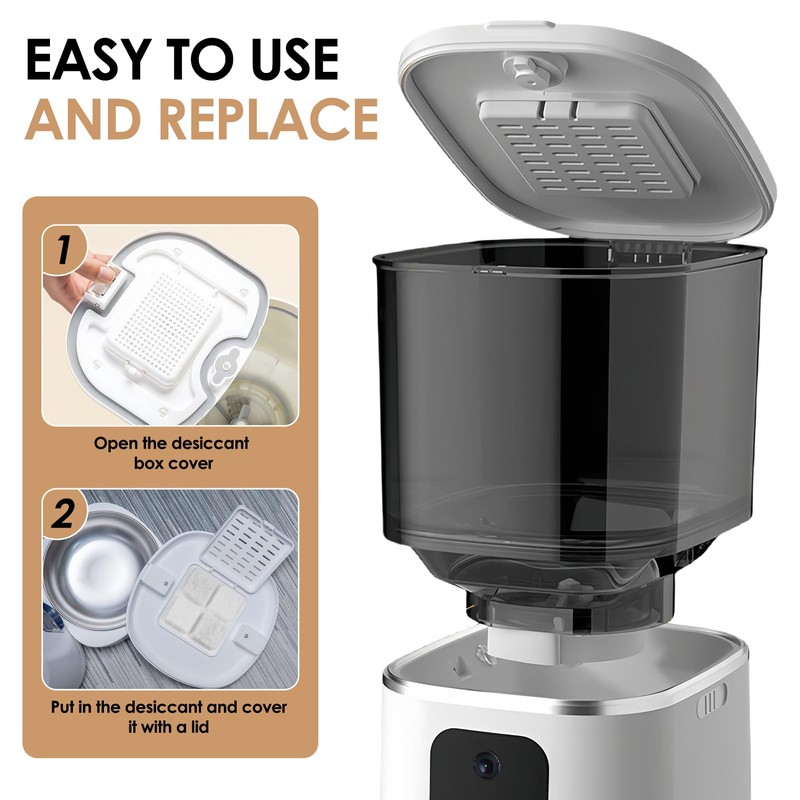 EASY TO USE
AND REPLACE

1

Open the desiccant box cover

2

Put in the desiccant and cover it with a lid