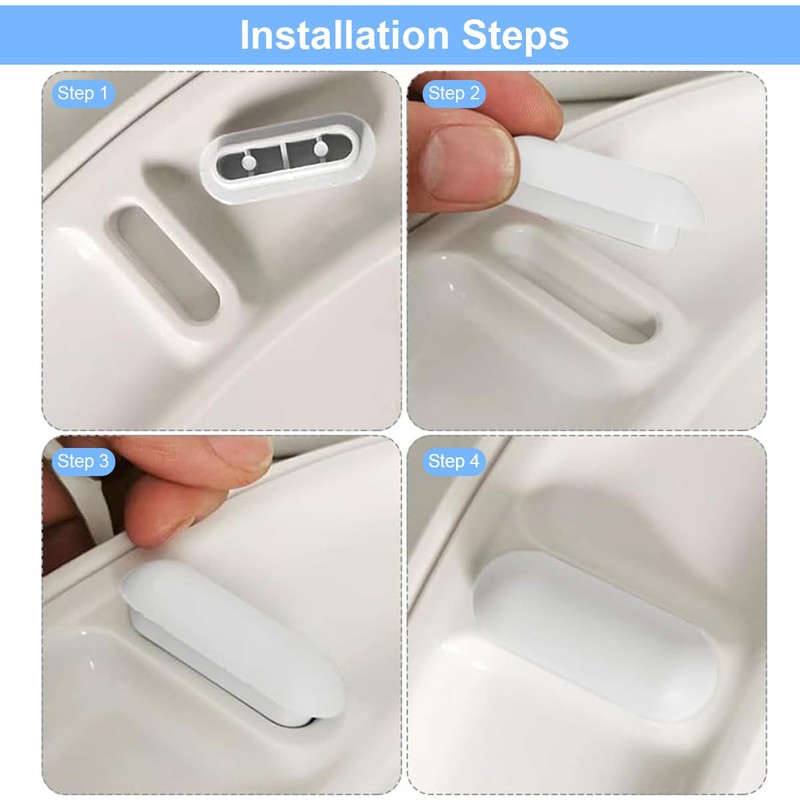 Installation Steps

Step 1

Step 2

Step 3

Step 4