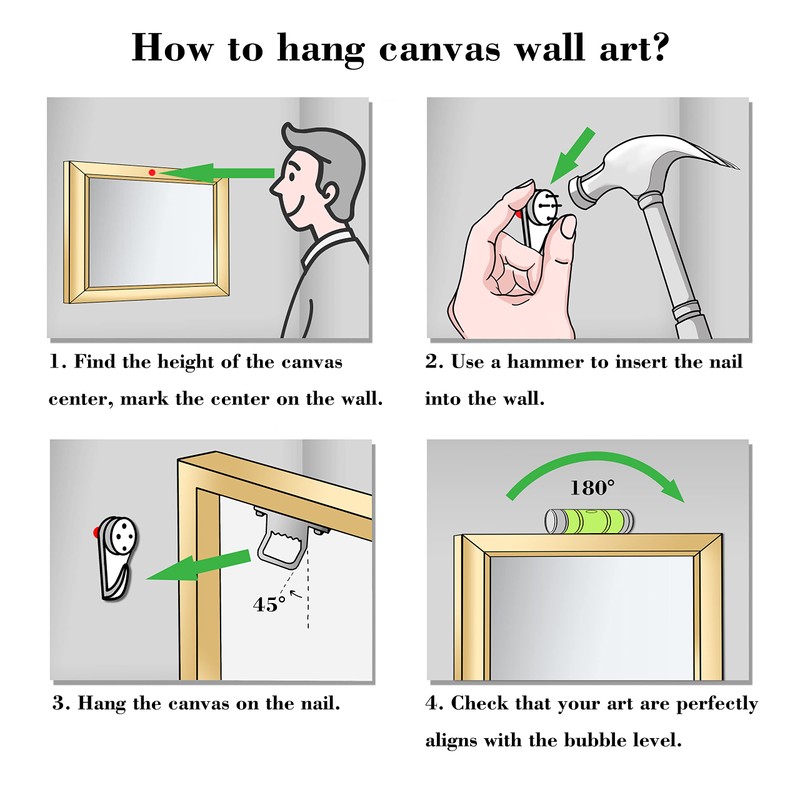 How to hang canvas wall art?

1. Find the height of the canvas center, mark the center on the wall.

2. Use a hammer to insert the nail into the wall.

45°

3. Hang the canvas on the nail.

180°

4. Check that your art are perfectly aligns with the bubble level.