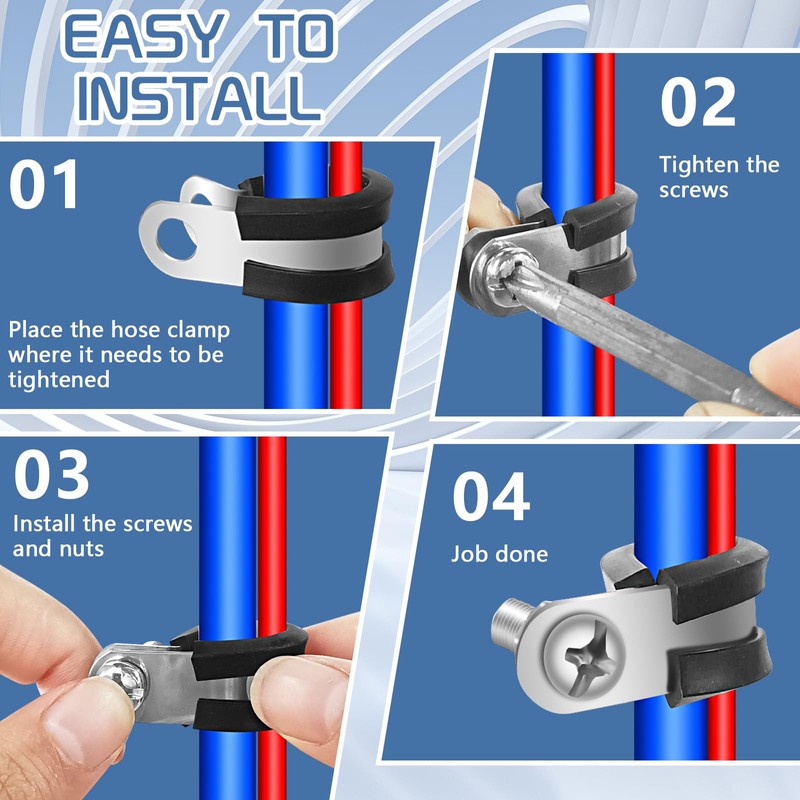 EASY TO INSTALL

01

Place the hose clamp where it needs to be tightened

02

Tighten the screws

03

Install the screws and nuts

04

Job done