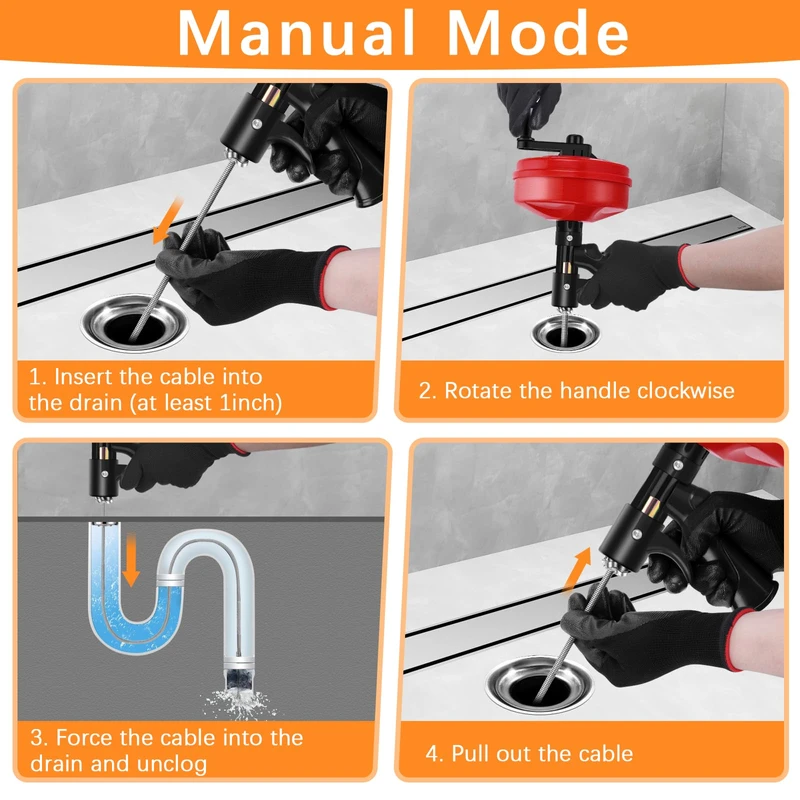 Manual Mode

1. Insert the cable into the drain (at least 1inch)

2. Rotate the handle clockwise

3. Force the cable into the drain and unclog

4. Pull out the cable