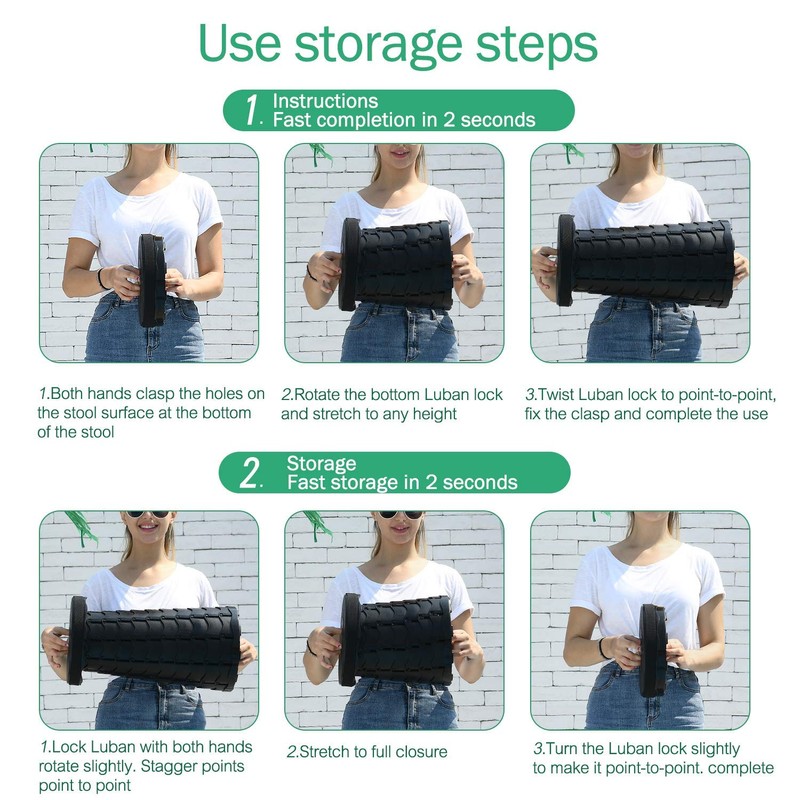 Use storage steps

1. Instructions
Fast completion in 2 seconds

1.Both hands clasp the holes on the stool surface at the bottom of the stool

2.Rotate the bottom Luban lock and stretch to any height

3.Twist Luban lock to point-to-point, fix the clasp and complete the use

2. Storage
Fast storage in 2 seconds

1.Lock Luban with both hands rotate slightly. Stagger points point to point

2.Stretch to full closure

3.Turn the Luban lock slightly to make it point-to-point. complete