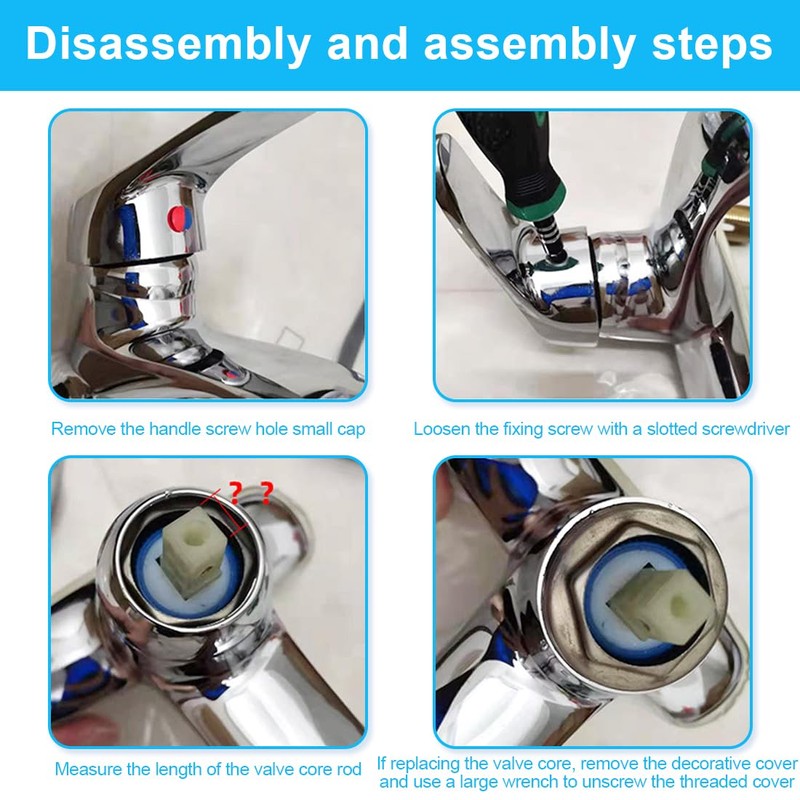 Disassembly and assembly steps

Remove the handle screw hole small cap

Loosen the fixing screw with a slotted screwdriver

? ?

Measure the length of the valve core rod

If replacing the valve core, remove the decorative cover and use a large wrench to unscrew the threaded cover