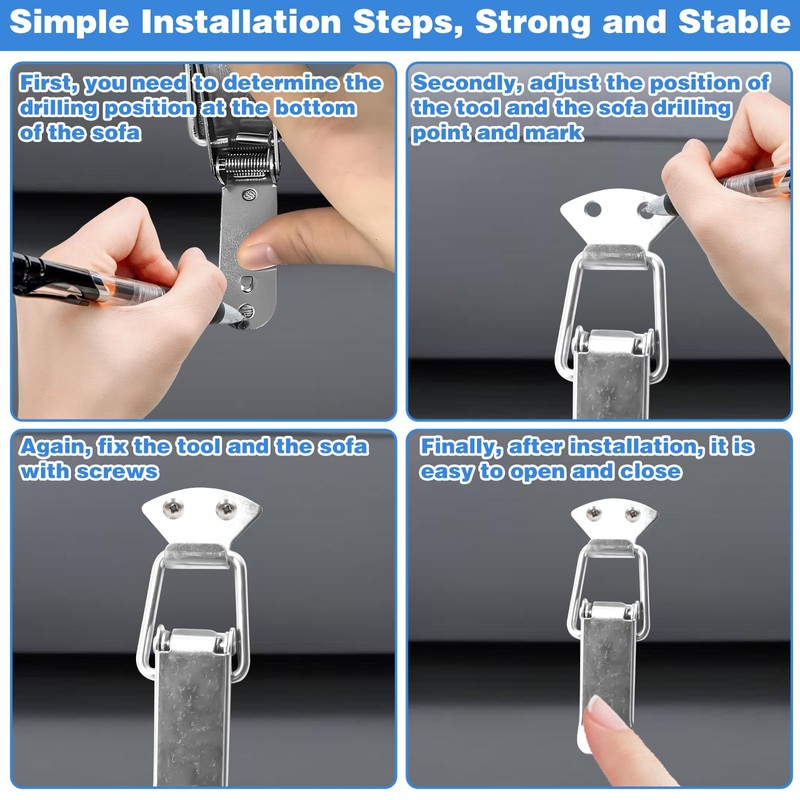 Simple Installation Steps, Strong and Stable

First, you need to determine the drilling position at the bottom of the sofa

Secondly, adjust the position of the tool and the sofa drilling point and mark

Again, fix the tool and the sofa with screws

Finally, after installation, it is easy to open and close