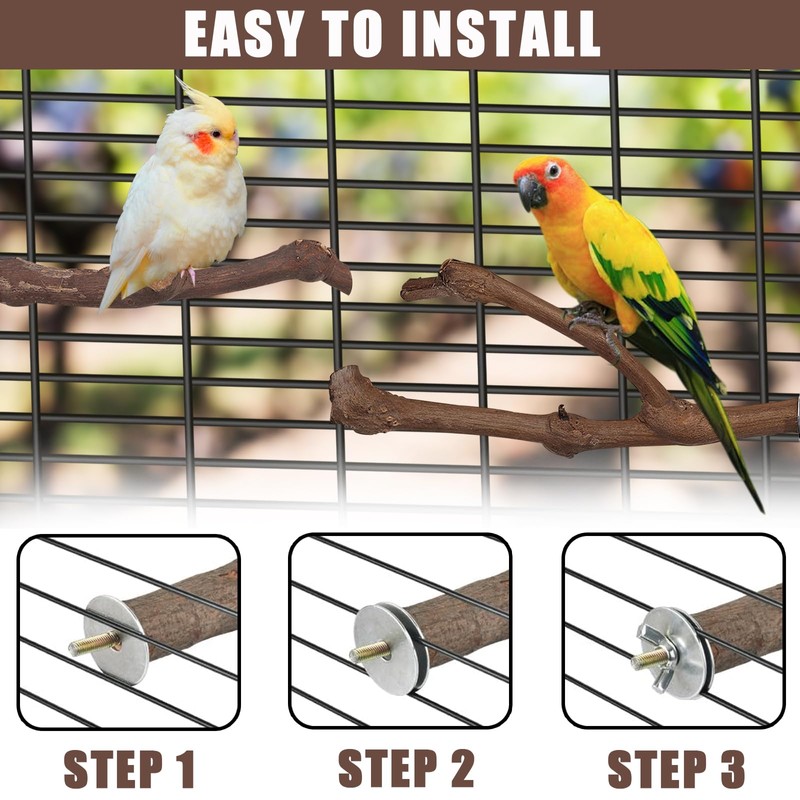 EASY TO INSTALL

STEP 1

STEP 2

STEP 3