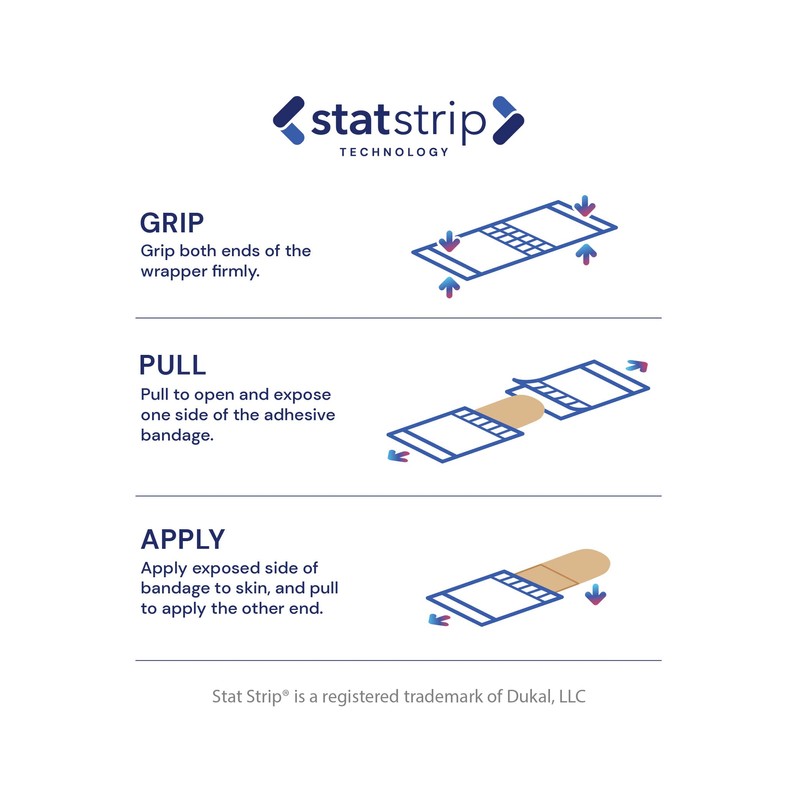 statstrip
TECHNOLOGY

GRIP
Grip both ends of the wrapper firmly.

PULL
Pull to open and expose one side of the adhesive bandage.

APPLY
Apply exposed side of bandage to skin, and pull to apply the other end.

Stat Strip® is a registered trademark of Dukal, LLC