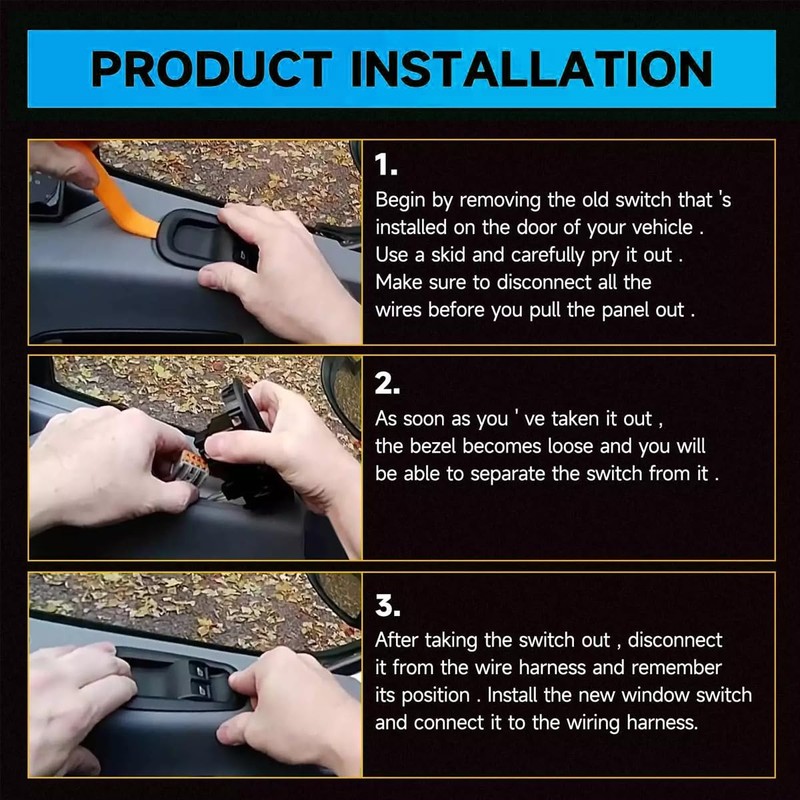 PRODUCT INSTALLATION

1.
Begin by removing the old switch that 's installed on the door of your vehicle . Use a skid and carefully pry it out . Make sure to disconnect all the wires before you pull the panel out .

2.
As soon as you ' ve taken it out , the bezel becomes loose and you will be able to separate the switch from it .

3.
After taking the switch out , disconnect it from the wire harness and remember its position . Install the new window switch and connect it to the wiring harness.