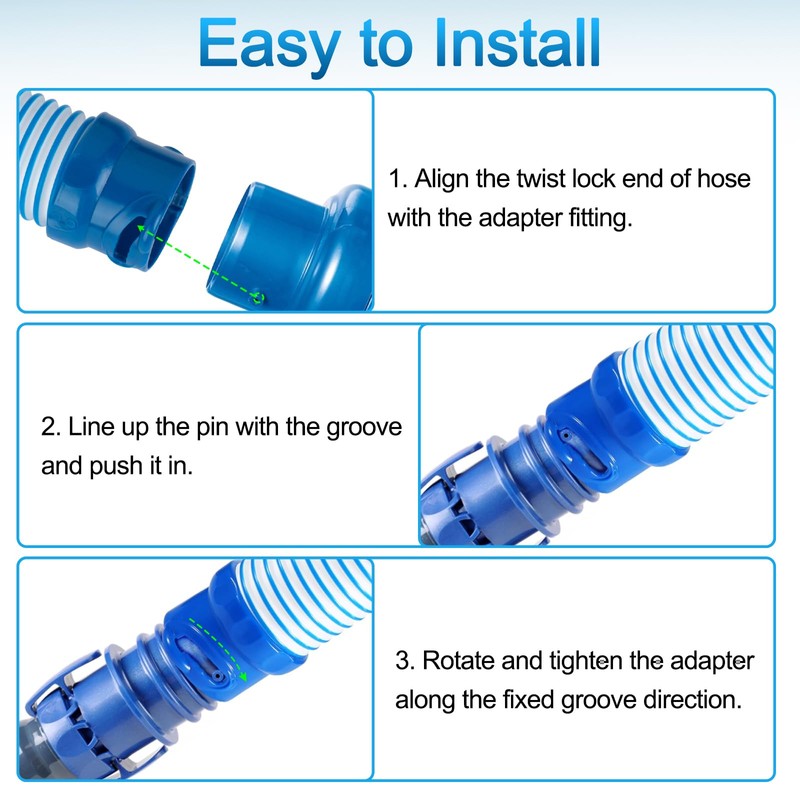 Easy to Install

1. Align the twist lock end of hose with the adapter fitting.

2. Line up the pin with the groove and push it in.

3. Rotate and tighten the adapter along the fixed groove direction.