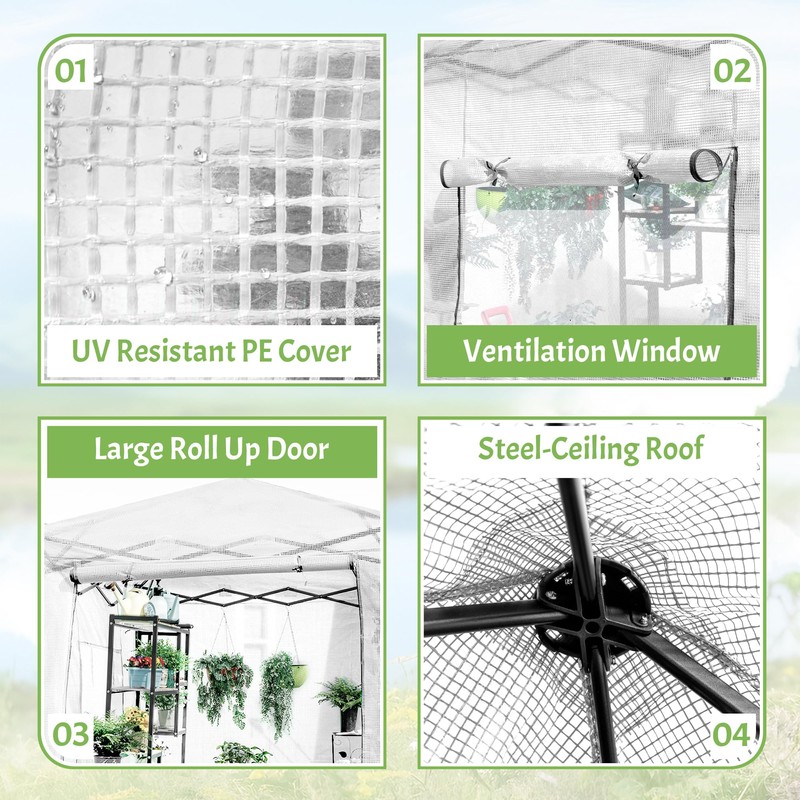 01

UV Resistant PE Cover

02

Ventilation Window

Large Roll Up Door

03

Steel-Ceiling Roof

04