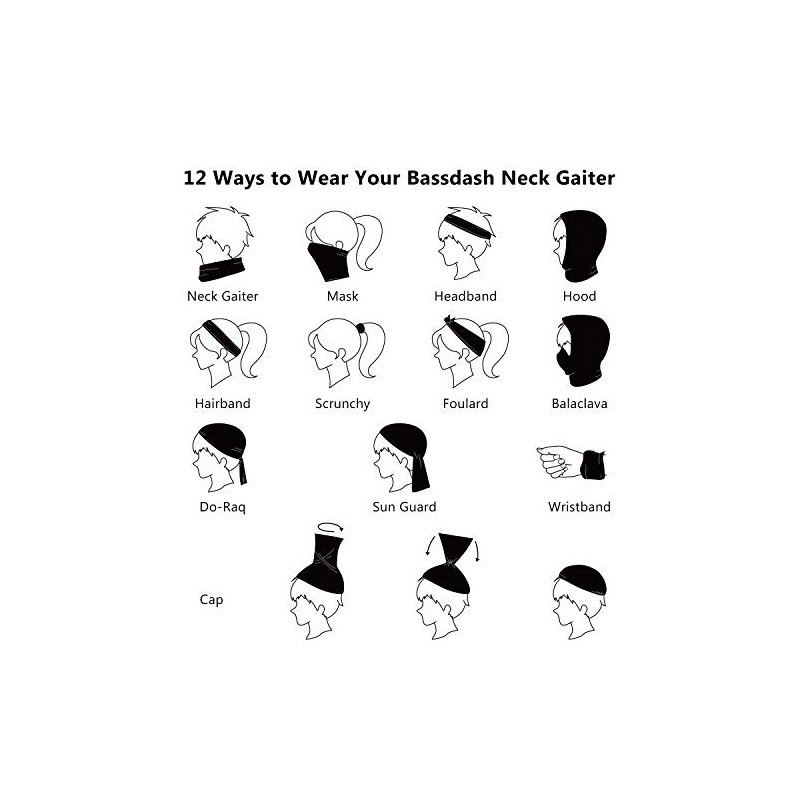 12 Ways to Wear Your Bassdash Neck Gaiter

Neck Gaiter

Mask

Headband

Hood

Hairband

Scrunchy

Foulard

Balaclava

Do-Raq

Sun Guard

Wristband

Cap