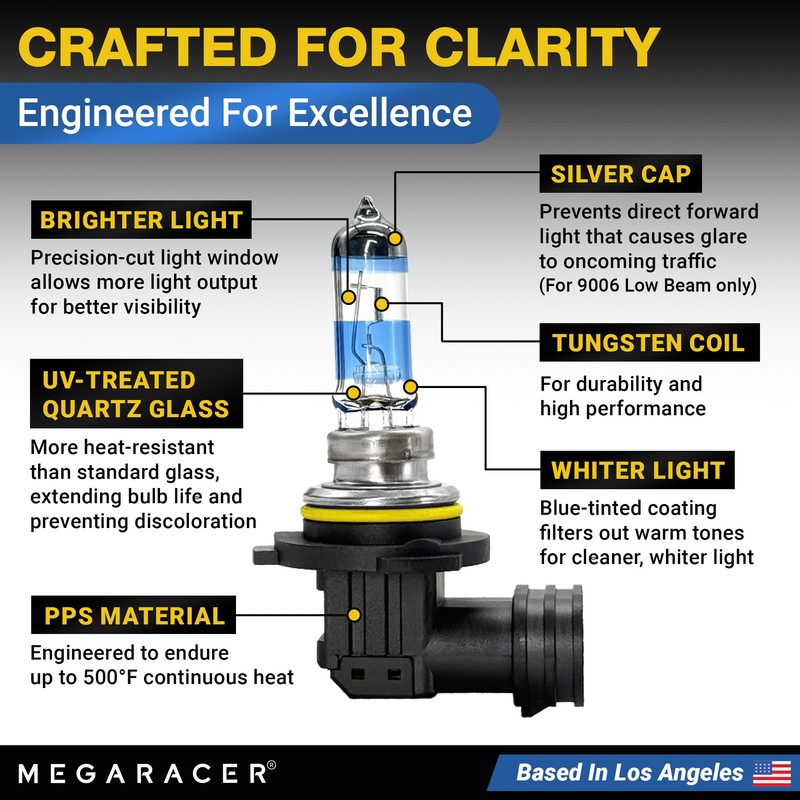 CRAFTED FOR CLARITY

Engineered For Excellence

BRIGHTER LIGHT

Precision-cut light window allows more light output for better visibility

UV-TREATED QUARTZ GLASS

More heat-resistant than standard glass, extending bulb life and preventing discoloration

PPS MATERIAL

Engineered to endure up to 500°F continuous heat

SILVER CAP

Prevents direct forward light that causes glare to oncoming traffic (For 9006 Low Beam only)

TUNGSTEN COIL

For durability and high performance

WHITER LIGHT

Blue-tinted coating filters out warm tones for cleaner, whiter light

MEGARACER®

Based In Los Angeles