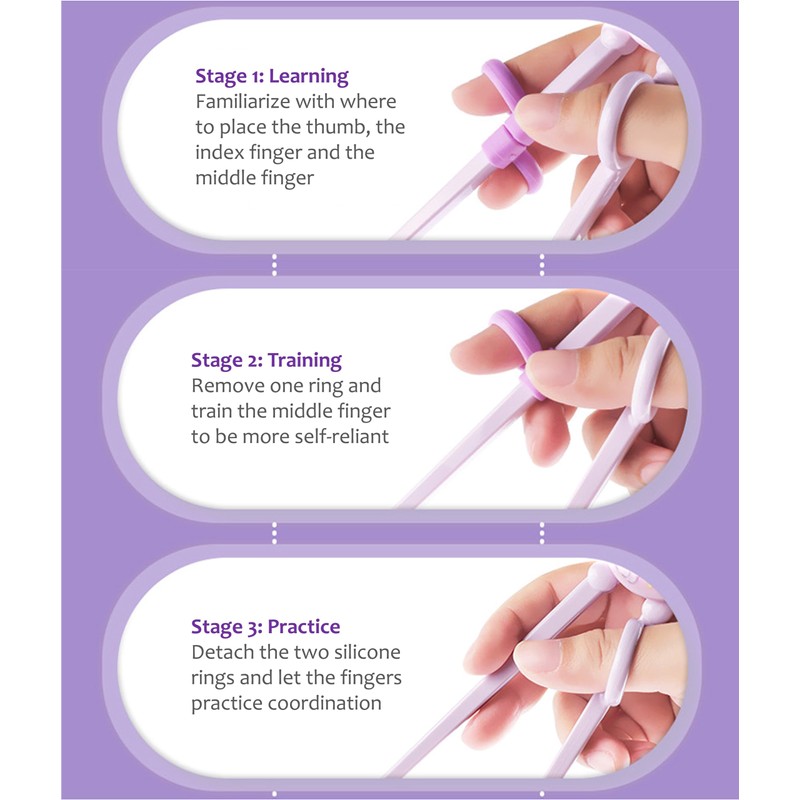 Stage 1: Learning
Familiarize with where to place the thumb, the index finger and the middle finger

Stage 2: Training
Remove one ring and train the middle finger to be more self-reliant

Stage 3: Practice
Detach the two silicone rings and let the fingers practice coordination