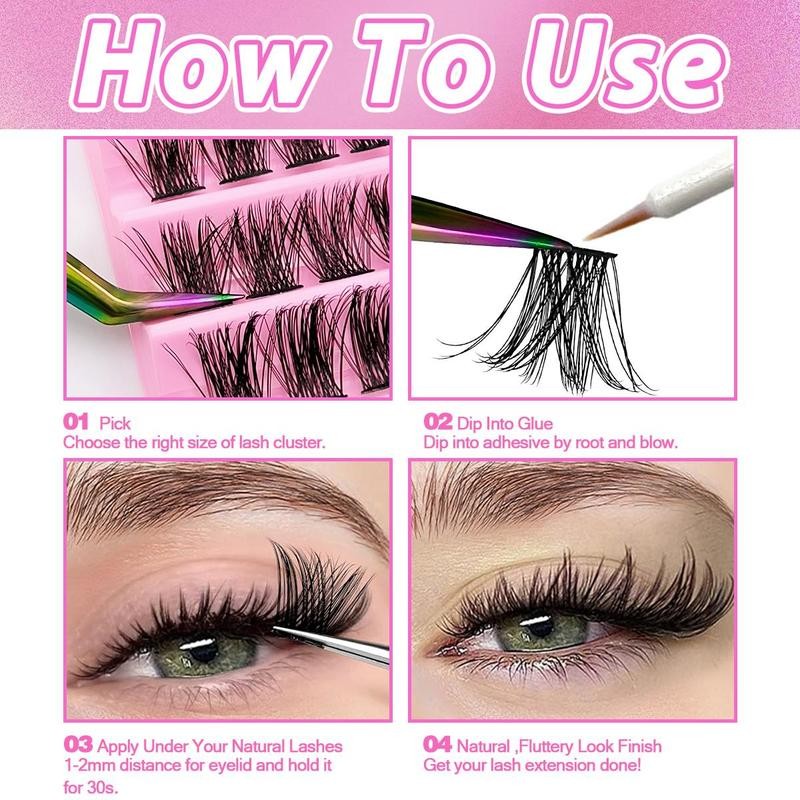 How To Use

01 Pick
Choose the right size of lash cluster.

02 Dip Into Glue
Dip into adhesive by root and blow.

03 Apply Under Your Natural Lashes
1-2mm distance for eyelid and hold it for 30s.

04 Natural ,Fluttery Look Finish
Get your lash extension done!