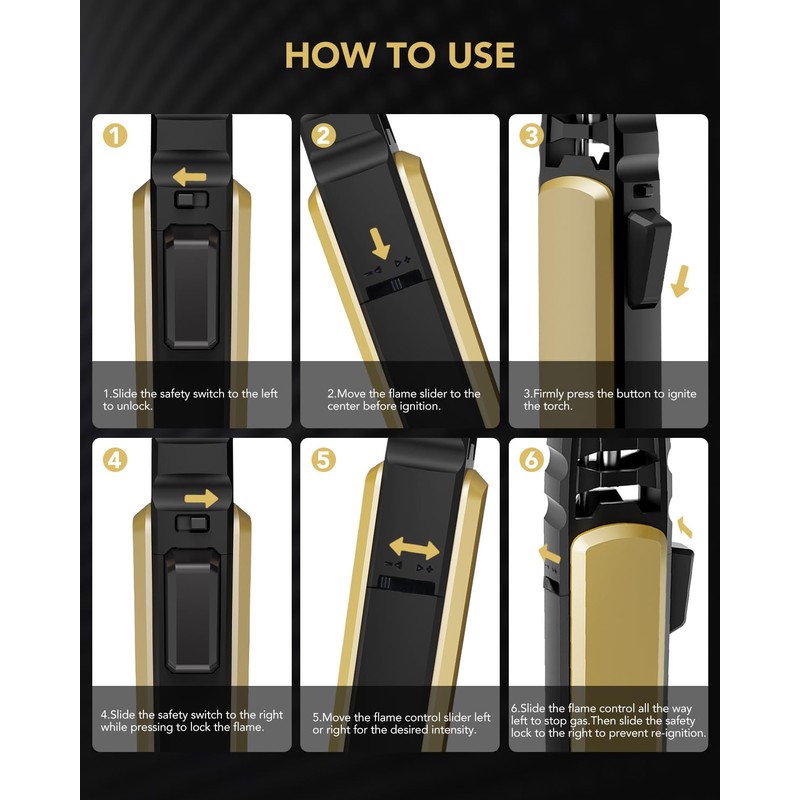 HOW TO USE

1

1.Slide the safety switch to the left to unlock.

2

2.Move the flame slider to the center before ignition.

3

3.Firmly press the button to ignite the torch.

4

4.Slide the safety switch to the right while pressing to lock the flame.

5

5.Move the flame control slider left or right for the desired intensity.

6

6.Slide the flame control all the way left to stop gas.Then slide the safety lock to the right to prevent re-ignition.