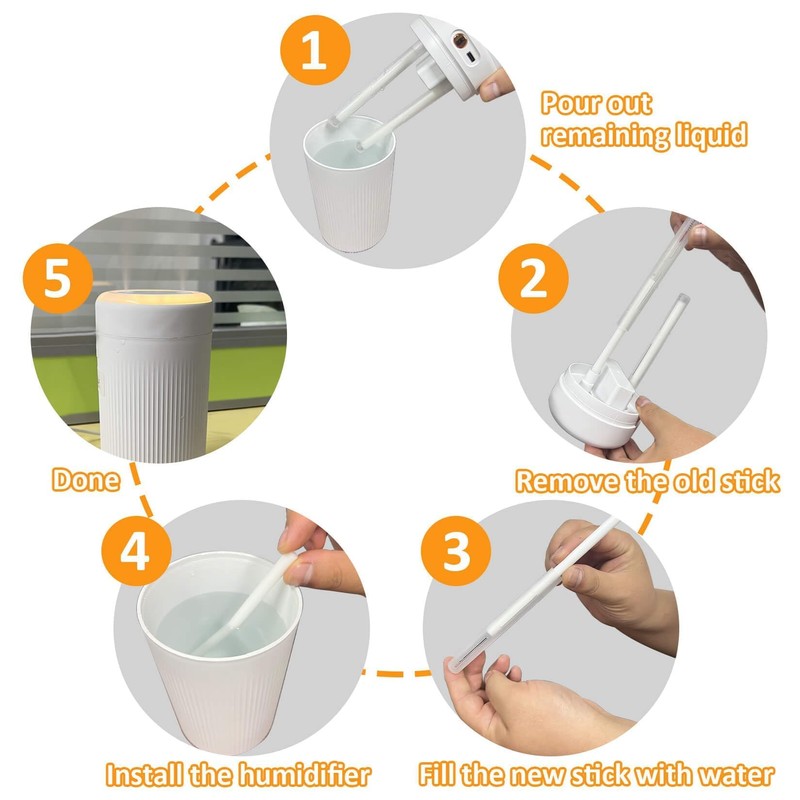 1
Pour out remaining liquid

2
Remove the old stick

3
Fill the new stick with water

4
Install the humidifier

5
Done