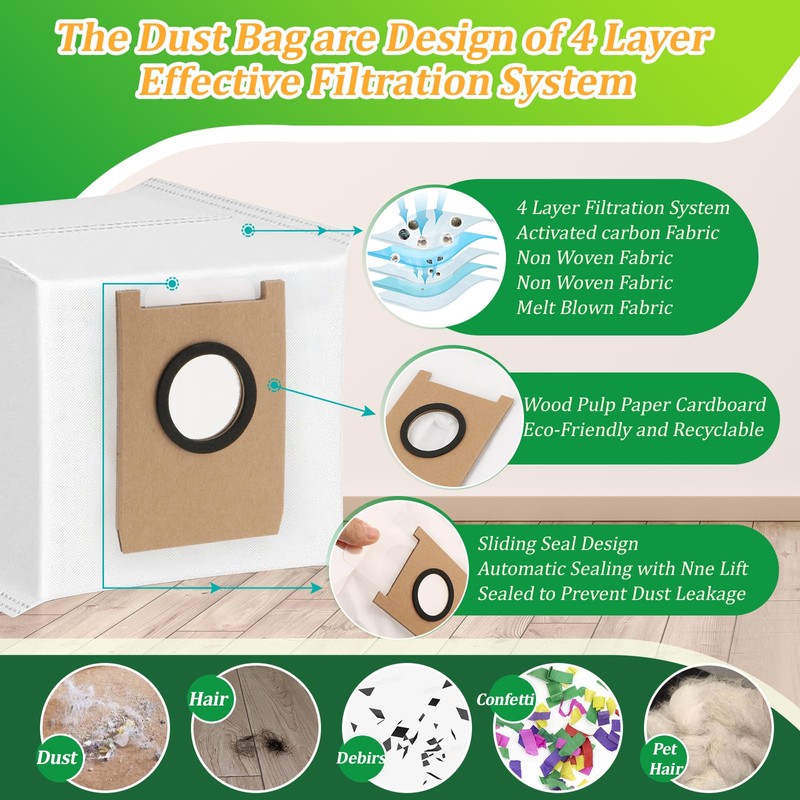 The Dust Bag are Design of 4 Layer Effective Filtration System

4 Layer Filtration System
Activated carbon Fabric
Non Woven Fabric
Non Woven Fabric
Melt Blown Fabric

Wood Pulp Paper Cardboard
Eco-Friendly and Recyclable

Sliding Seal Design
Automatic Sealing with Nne Lift
Sealed to Prevent Dust Leakage

Dust
Hair
Debirs
Confetti
Pet Hair