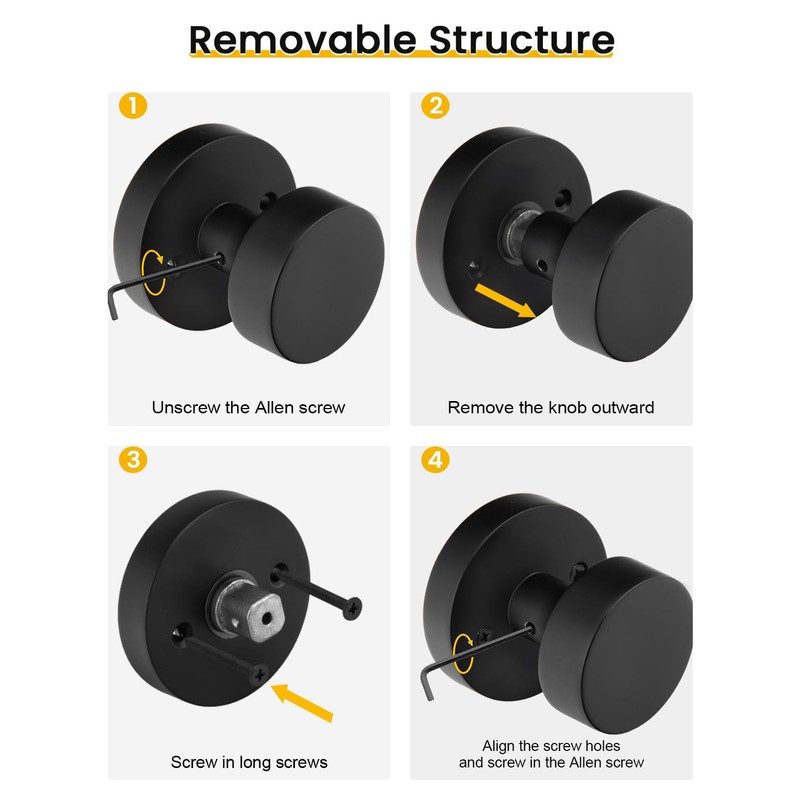 Removable Structure

1

Unscrew the Allen screw

2

Remove the knob outward

3

Screw in long screws

4

Align the screw holes and screw in the Allen screw