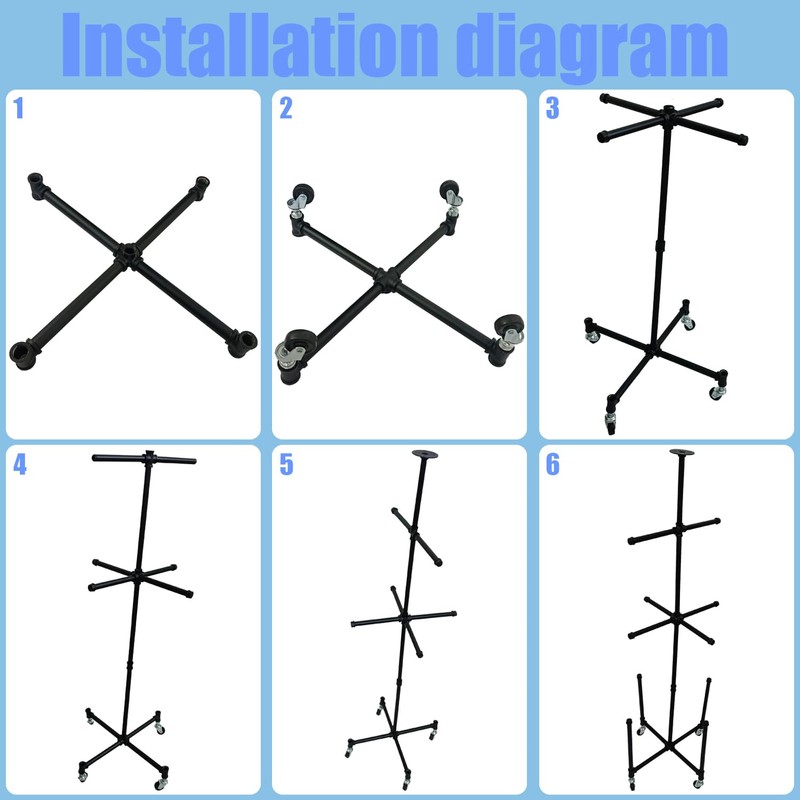 Installation diagram

1

2

3

4

5

6