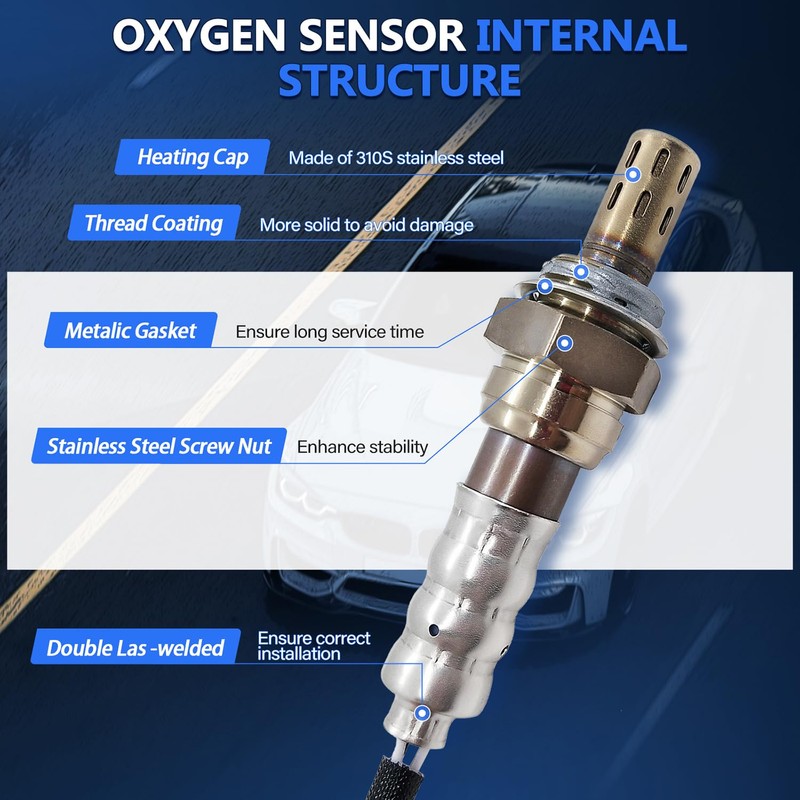 OXYGEN SENSOR INTERNAL STRUCTURE

Heating Cap
Made of 310S stainless steel

Thread Coating
More solid to avoid damage

Metalic Gasket
Ensure long service time

Stainless Steel Screw Nut
Enhance stability

Double Las -welded
Ensure correct installation