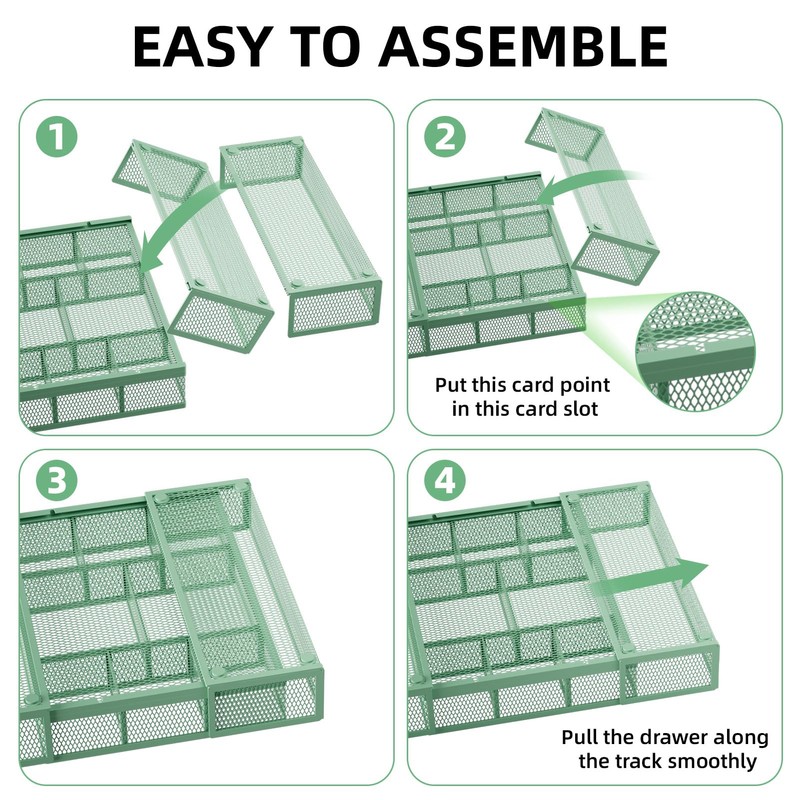 EASY TO ASSEMBLE

1

2

Put this card point in this card slot

3

4

Pull the drawer along the track smoothly