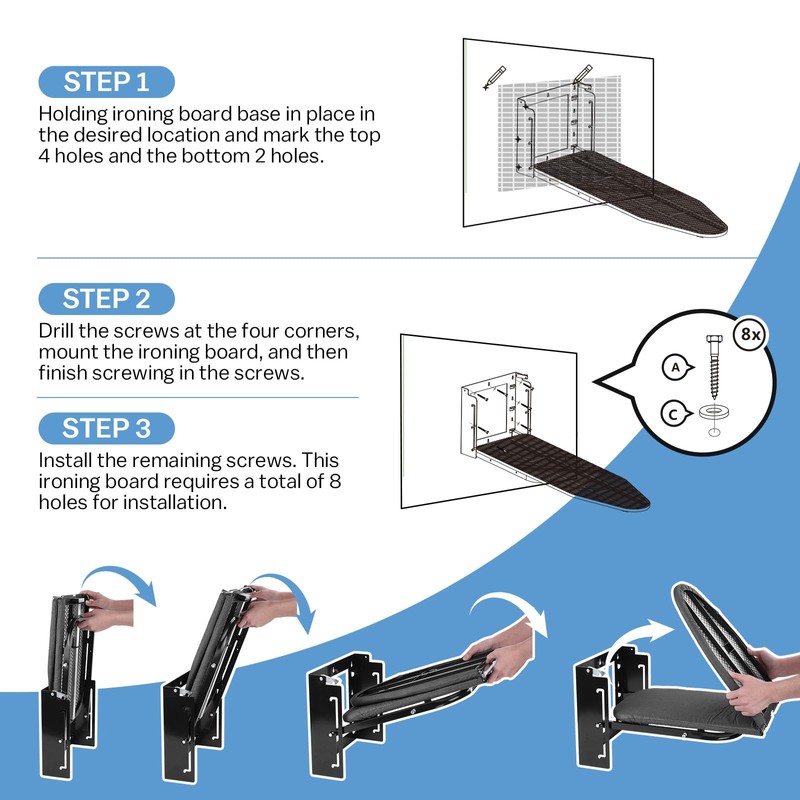 STEP 1
Holding ironing board base in place in the desired location and mark the top 4 holes and the bottom 2 holes.

STEP 2
Drill the screws at the four corners, mount the ironing board, and then finish screwing in the screws.

8x
A
C

STEP 3
Install the remaining screws. This ironing board requires a total of 8 holes for installation.