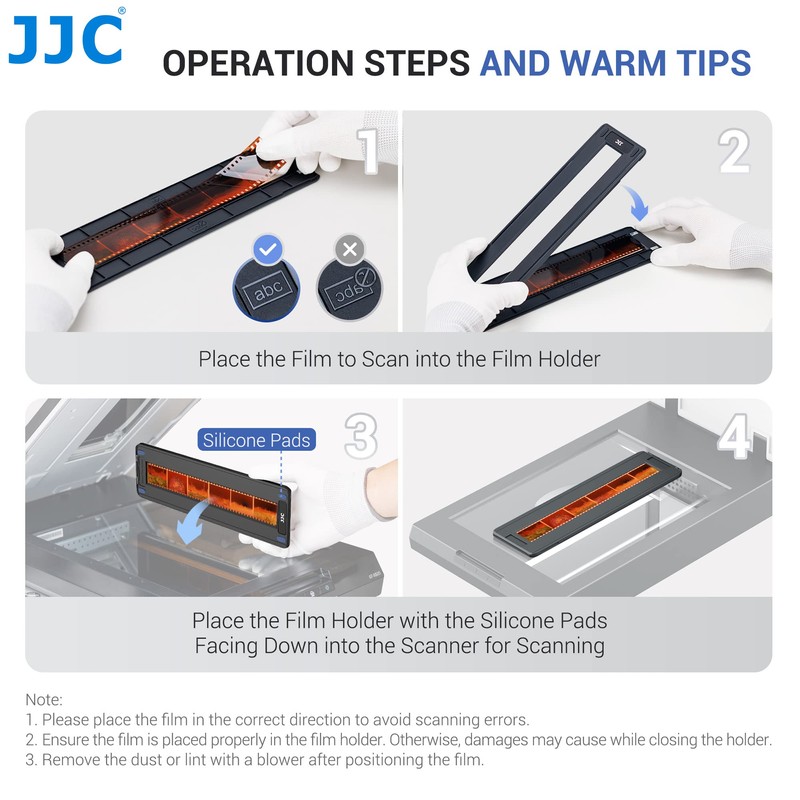 JJC®

OPERATION STEPS AND WARM TIPS

1

abc

abc

2

JJC

Place the Film to Scan into the Film Holder

Silicone Pads

3

JJC

4

Place the Film Holder with the Silicone Pads Facing Down into the Scanner for Scanning

Note:
1. Please place the film in the correct direction to avoid scanning errors.
2. Ensure the film is placed properly in the film holder. Otherwise, damages may cause while closing the holder.
3. Remove the dust or lint with a blower after positioning the film.