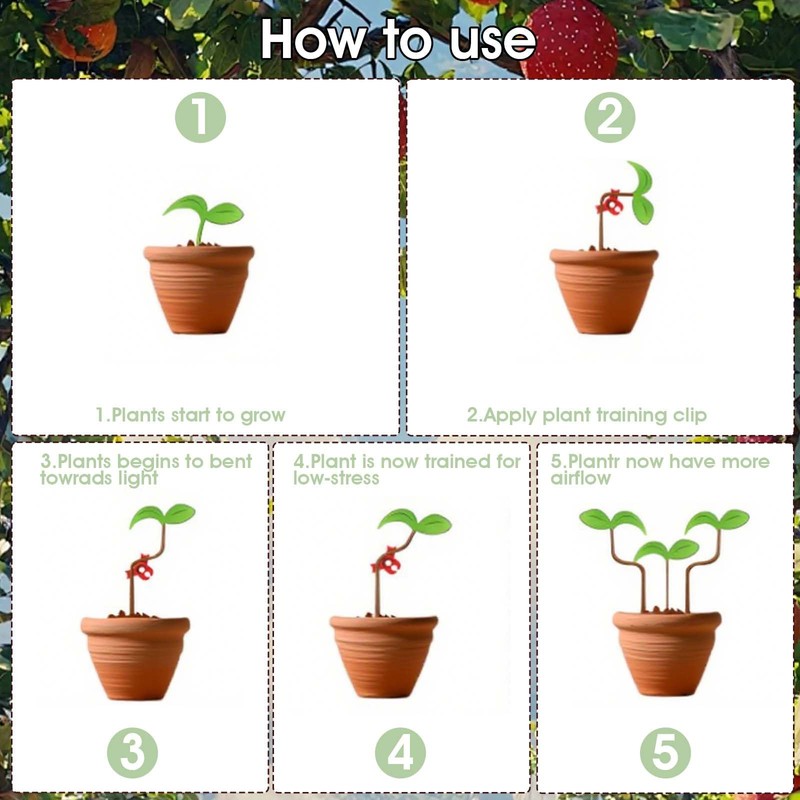 How to use

1

1.Plants start to grow

2

2.Apply plant training clip

3.Plants begins to bent towrads light

3

4.Plant is now trained for low-stress

4

5.Plantr now have more airflow

5