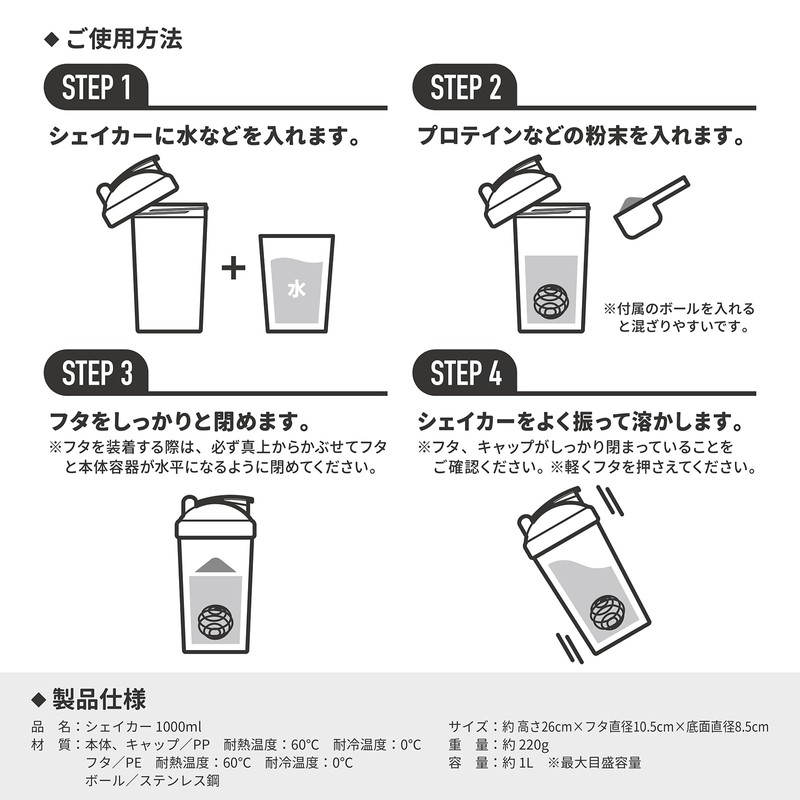 ◆ ご使用方法

STEP 1

シェイカーに水などを入れます。

+

水

STEP 2

プロテインなどの粉末を入れます。

※付属のボールを入れると混ざりやすいです。

STEP 3

フタをしっかりと閉めます。

※フタを装着する際は、必ず真上からかぶせてフタと本体容器が水平になるように閉めてください。

STEP 4

シェイカーをよく振って溶かします。

※フタ、キャップがしっかり閉まっていることをご確認ください。※軽くフタを押さえてください。

◆ 製品仕様

品　名：シェイカー 1000ml
材　質：本体、キャップ／PP　耐熱温度：60°C　耐冷温度：0°C
フタ／PE　耐熱温度：60°C　耐冷温度：0°C
ボール／ステンレス鋼

サイズ：約 高さ26cm×フタ直径10.5cm×底面直径8.5cm
重　量：約 220g
容　量：約 1L　※最大目盛容量