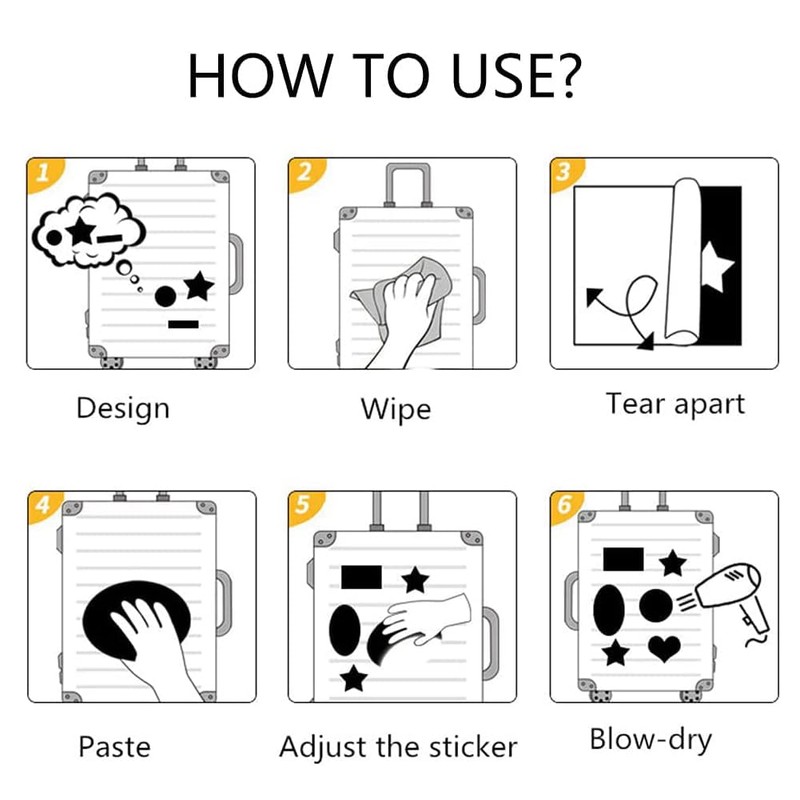 HOW TO USE?

1

Design

2

Wipe

3

Tear apart

4

Paste

5

Adjust the sticker

6

Blow-dry