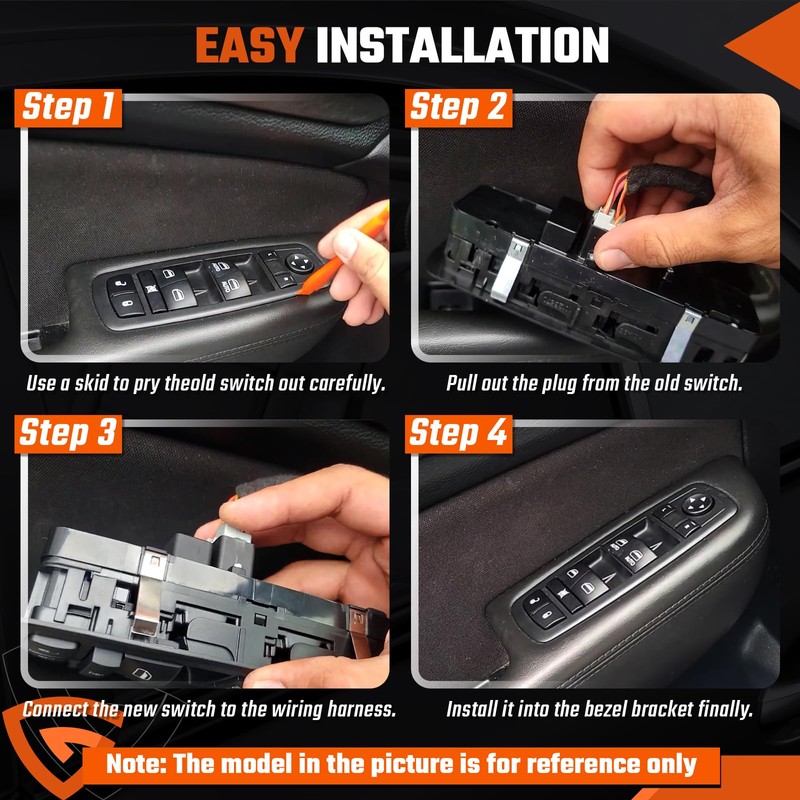 EASY INSTALLATION

Step 1

Use a skid to pry theold switch out carefully.

Step 2

Pull out the plug from the old switch.

Step 3

Connect the new switch to the wiring harness.

Step 4

Install it into the bezel bracket finally.

Note: The model in the picture is for reference only