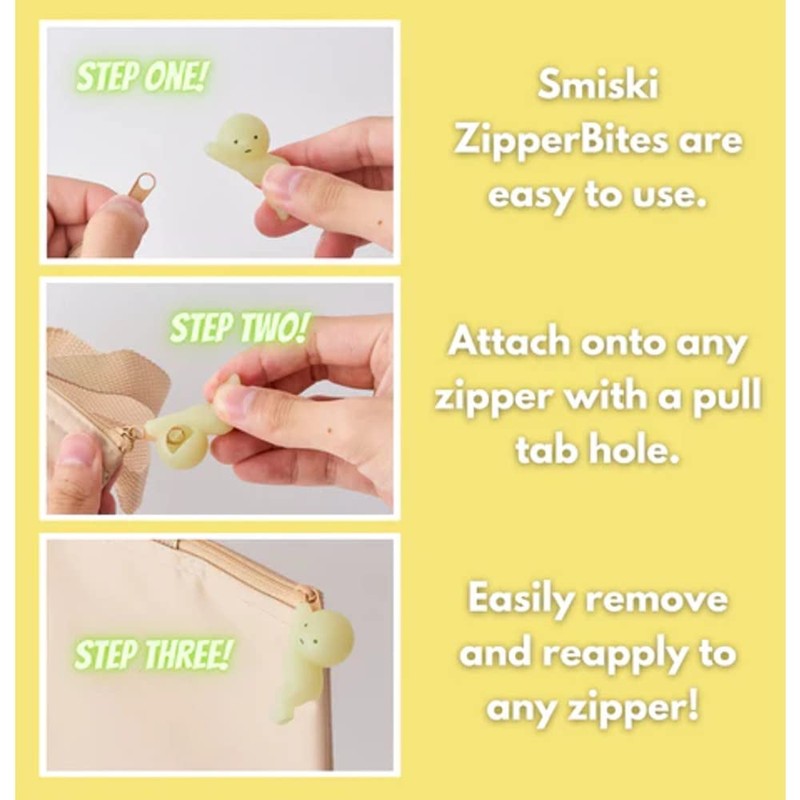 STEP ONE!

Smiski ZipperBites are easy to use.

STEP TWO!

Attach onto any zipper with a pull tab hole.

STEP THREE!

Easily remove and reapply to any zipper!