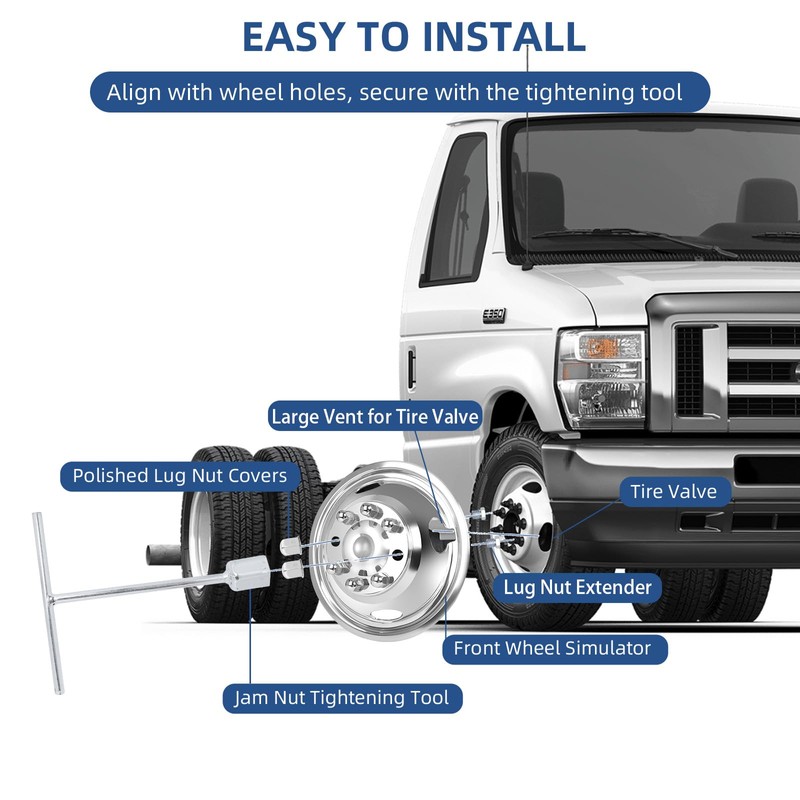 EASY TO INSTALL

Align with wheel holes, secure with the tightening tool

E350

Large Vent for Tire Valve

Polished Lug Nut Covers

Tire Valve

Lug Nut Extender

Front Wheel Simulator

Jam Nut Tightening Tool