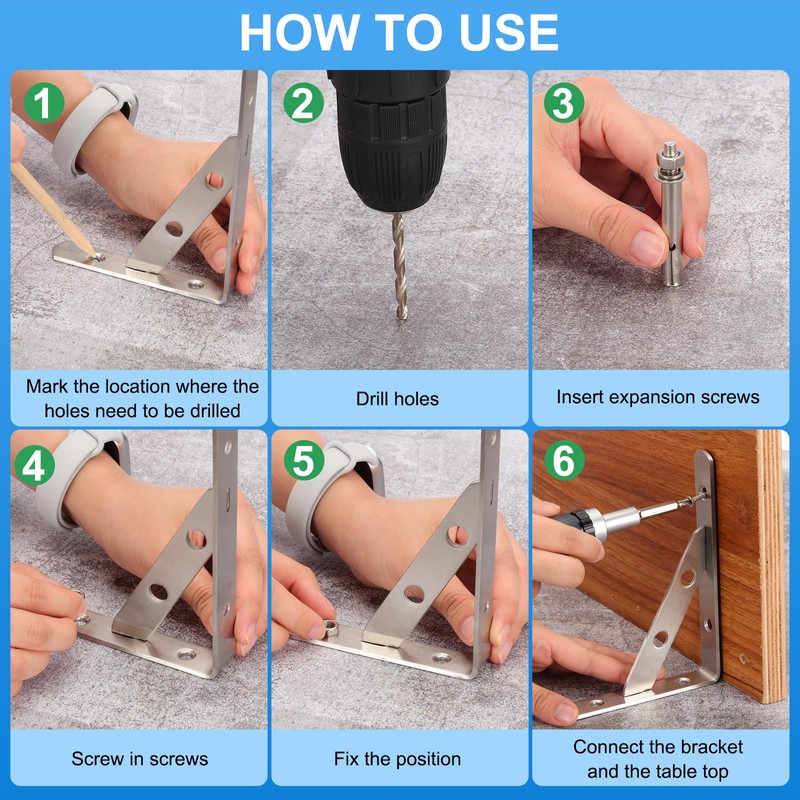 HOW TO USE

1
Mark the location where the holes need to be drilled

2
Drill holes

3
Insert expansion screws

4
Screw in screws

5
Fix the position

6
Connect the bracket and the table top