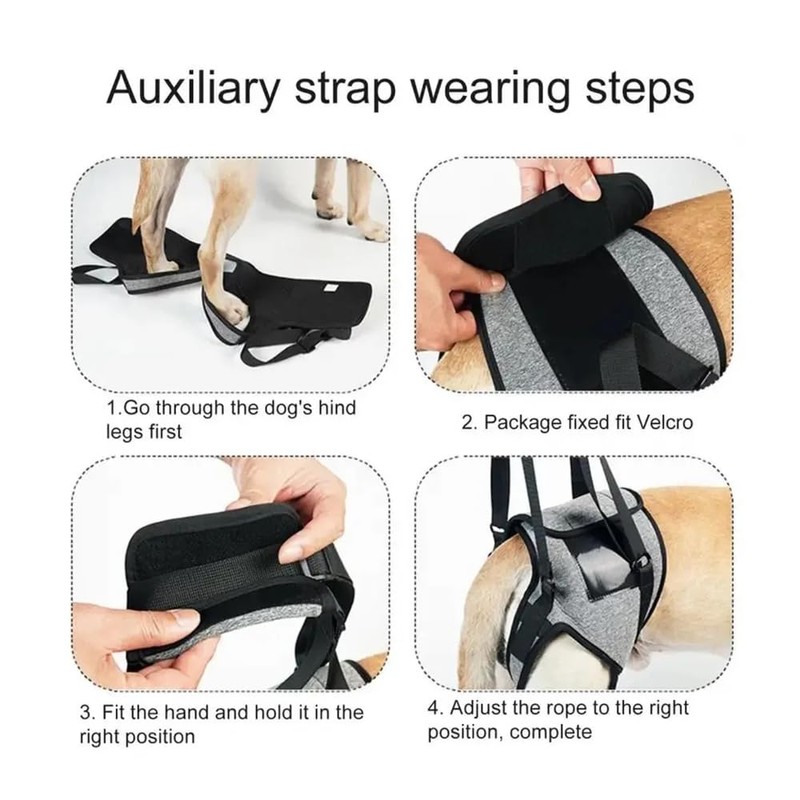 Auxiliary strap wearing steps

1.Go through the dog's hind legs first

2. Package fixed fit Velcro

3. Fit the hand and hold it in the right position

4. Adjust the rope to the right position, complete